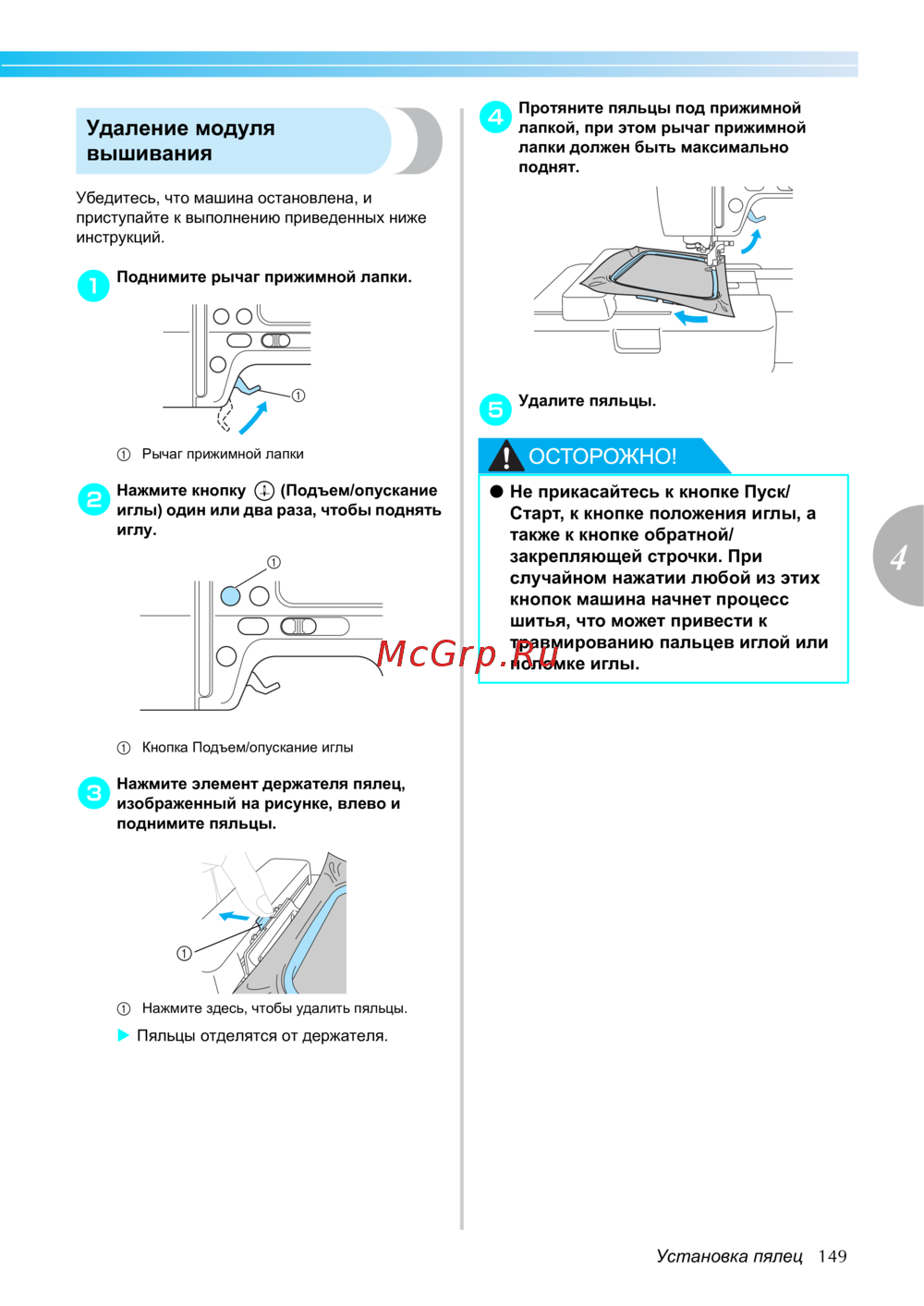 Удаление модуля вышивания

Убедитесь, что машина остановлена, и приступайте к выполнению приведенных ниже инструкций.

1 Поднимите рычаг прижимной лапки.

①

① Рычаг прижимной лапки

2 Нажмите кнопку (Подъем/опускание иглы) один или два раза, чтобы поднять иглу.

①

① Кнопка Подъем/опускание иглы

3 Нажмите элемент держателя пялец, изображенный на рисунке, влево и поднимите пяльцы.

①

① Нажмите здесь, чтобы удалить пяльцы.

▶ Пяльцы отделятся от держателя.

4 Протяните пяльцы под прижимной лапкой, при этом рычаг прижимной лапки должен быть максимально поднят.

5 Удалите пяльцы.

ОСТОРОЖНО!

● Не прикасайтесь к кнопке Пуск/Старт, к кнопке положения иглы, а также к кнопке обратной/закрепляющей строчки. При случайном нажатии любой из этих кнопок машина начнет процесс шитья, что может привести к травмированию пальцев иглой или поломке иглы.

McGrp.Ru

4

Установка пялец 149