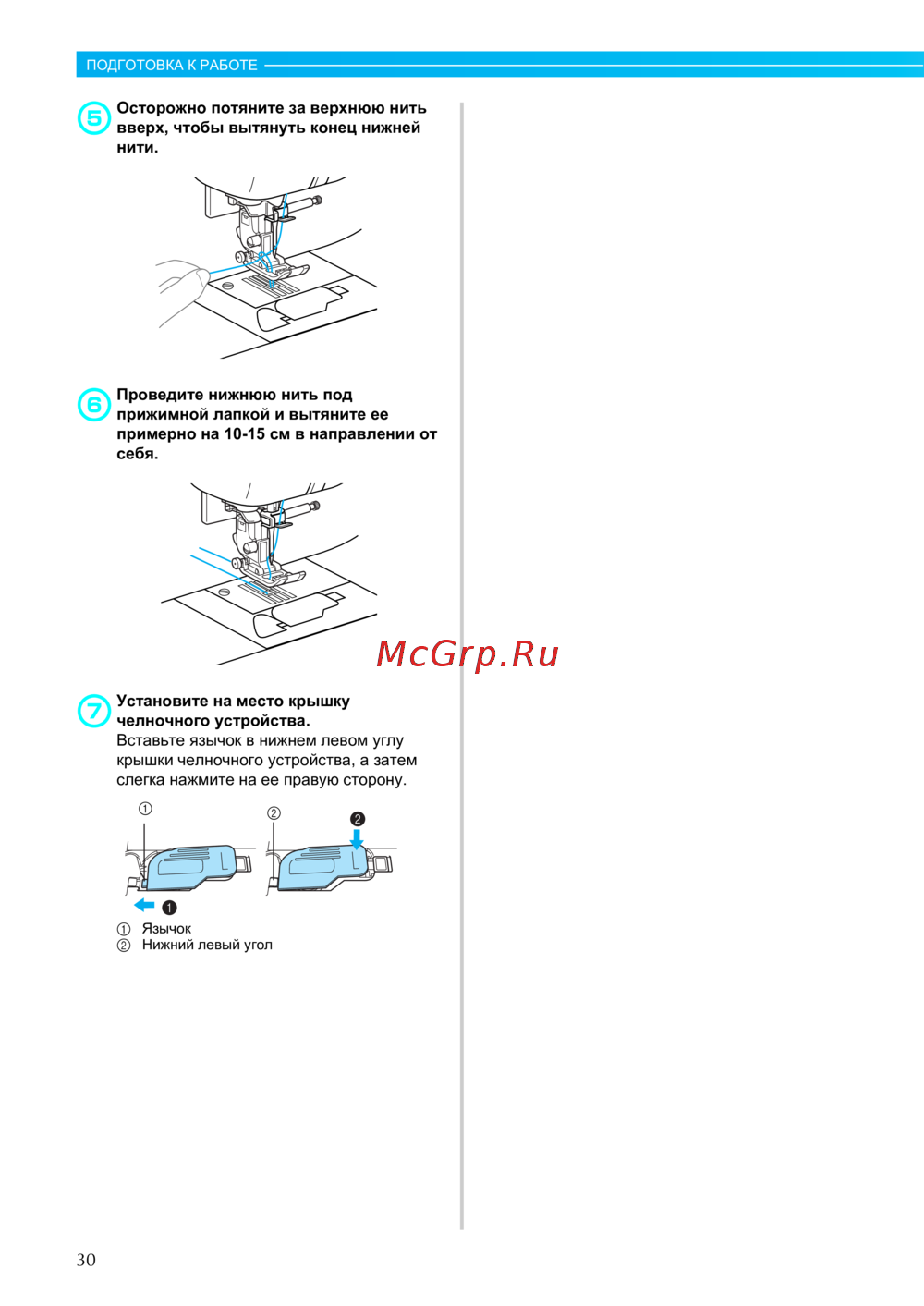 ПОДГОТОВКА К РАБОТЕ

5 Осторожно потяните за верхнюю нить вверх, чтобы вытянуть конец нижней нити.

6 Проведите нижнюю нить под прижимной лапкой и вытяните ее примерно на 10-15 см в направлении от себя.

McGrp.Ru

7 Установите на место крышку челночного устройства.
Вставьте язычок в нижнем левом углу крышки челночного устройства, а затем слегка нажмите на ее правую сторону.

①

②

❷

❶

① Язычок
② Нижний левый угол

30