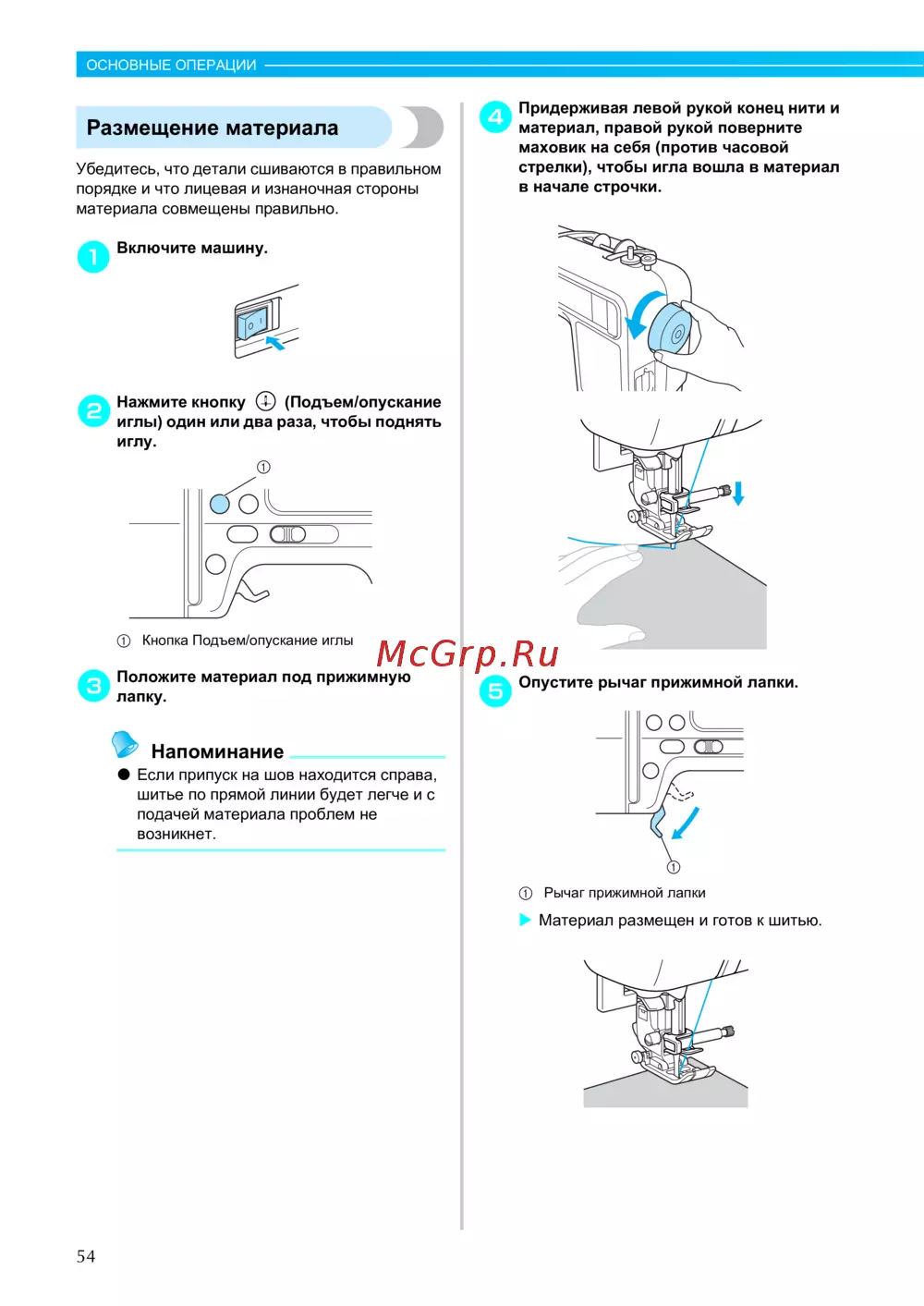 ОСНОВНЫЕ ОПЕРАЦИИ

Размещение материала

Убедитесь, что детали сшиваются в правильном порядке и что лицевая и изнаночная стороны материала совмещены правильно.

1 Включите машину.

2 Нажмите кнопку (Подъем/опускание иглы) один или два раза, чтобы поднять иглу.

①

① Кнопка Подъем/опускание иглы

3 Положите материал под прижимную лапку.

Напоминание

● Если припуск на шов находится справа, шитье по прямой линии будет легче и с подачей материала проблем не возникнет.

4 Придерживая левой рукой конец нити и материал, правой рукой поверните маховик на себя (против часовой стрелки), чтобы игла вошла в материал в начале строчки.

McGrp.Ru

5 Опустите рычаг прижимной лапки.

①

① Рычаг прижимной лапки

▶ Материал размещен и готов к шитью.

54