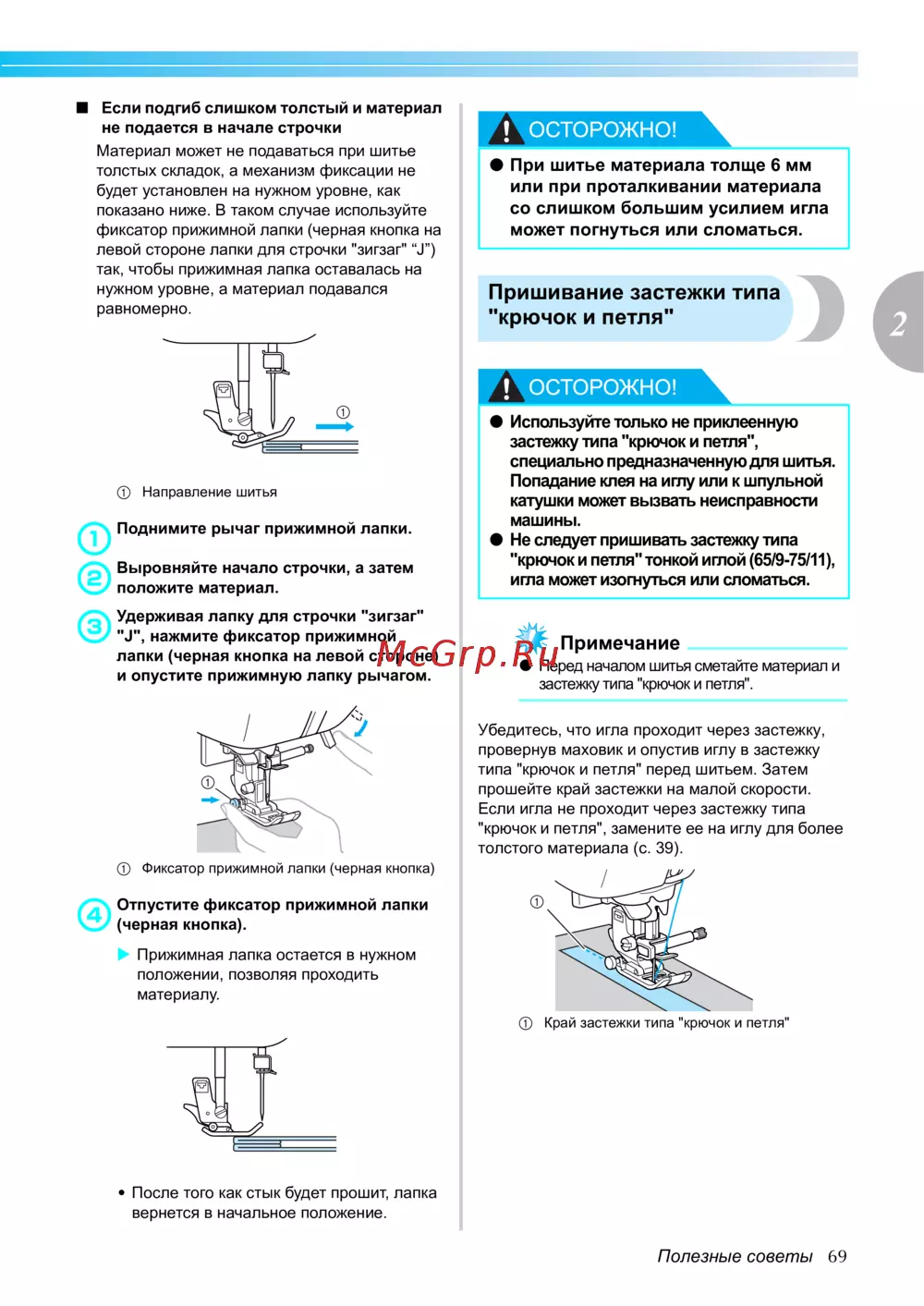 ■ Если подгиб слишком толстый и материал не подается в начале строчки

Материал может не подаваться при шитье толстых складок, а механизм фиксации не будет установлен на нужном уровне, как показано ниже. В таком случае используйте фиксатор прижимной лапки (черная кнопка на левой стороне лапки для строчки "зигзаг" “J”) так, чтобы прижимная лапка оставалась на нужном уровне, а материал подавался равномерно.

①

① Направление шитья

1 Поднимите рычаг прижимной лапки.

2 Выровняйте начало строчки, а затем положите материал.

3 Удерживая лапку для строчки "зигзаг" "J", нажмите фиксатор прижимной лапки (черная кнопка на левой стороне) и опустите прижимную лапку рычагом.

①

① Фиксатор прижимной лапки (черная кнопка)

4 Отпустите фиксатор прижимной лапки (черная кнопка).

▶ Прижимная лапка остается в нужном положении, позволяя проходить материалу.

• После того как стык будет прошит, лапка вернется в начальное положение.

ОСТОРОЖНО!

● При шитье материала толще 6 мм или при проталкивании материала со слишком большим усилием игла может погнуться или сломаться.

Пришивание застежки типа "крючок и петля"

2

ОСТОРОЖНО!

● Используйте только не приклеенную застежку типа "крючок и петля", специально предназначенную для шитья. Попадание клея на иглу или к шпульной катушки может вызвать неисправности машины.

● Не следует пришивать застежку типа "крючок и петля" тонкой иглой (65/9-75/11), игла может изогнуться или сломаться.

McGrp.Ru

Примечание

● Перед началом шитья сметайте материал и застежку типа "крючок и петля".

Убедитесь, что игла проходит через застежку, провернув маховик и опустив иглу в застежку типа "крючок и петля" перед шитьем. Затем прошейте край застежки на малой скорости. Если игла не проходит через застежку типа "крючок и петля", замените ее на иглу для более толстого материала (с. 39).

①

① Край застежки типа "крючок и петля"

Полезные советы 69