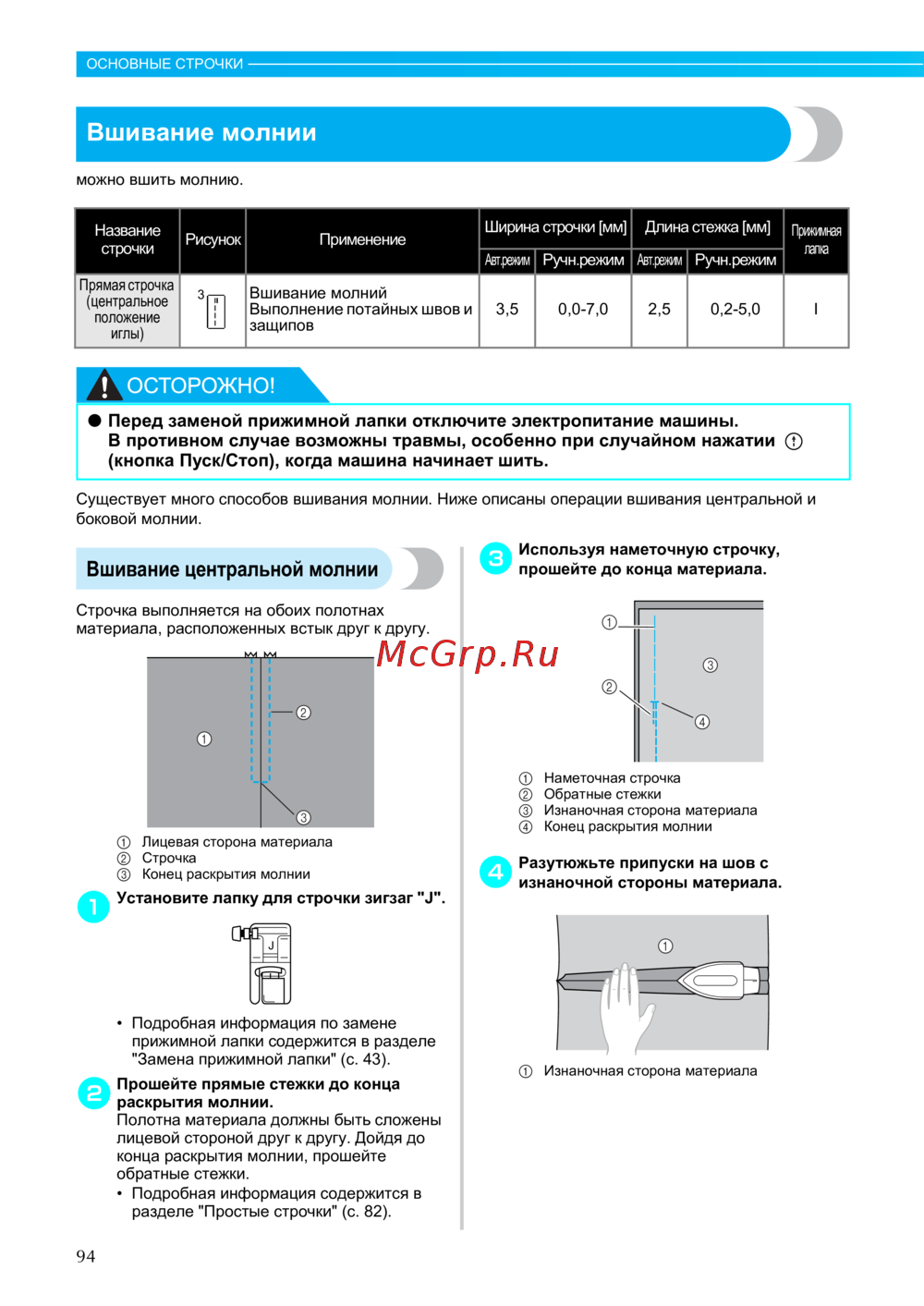 ОСНОВНЫЕ СТРОЧКИ

Вшивание молнии

можно вшить молнию.

| Название строчки | Рисунок | Применение | Ширина строчки [мм] Авт.режим | Ширина строчки [мм] Ручн.режим | Длина стежка [мм] Авт.режим | Длина стежка [мм] Ручн.режим | Прижимная лапка |
|---|---|---|---|---|---|---|---|
| Прямая строчка (центральное положение иглы) | 3 | Вшивание молний Выполнение потайных швов и защипов | 3,5 | 0,0-7,0 | 2,5 | 0,2-5,0 | I |

ОСТОРОЖНО!

● Перед заменой прижимной лапки отключите электропитание машины. В противном случае возможны травмы, особенно при случайном нажатии (кнопка Пуск/Стоп), когда машина начинает шить.

Существует много способов вшивания молнии. Ниже описаны операции вшивания центральной и боковой молнии.

Вшивание центральной молнии

Строчка выполняется на обоих полотнах материала, расположенных встык друг к другу.

① ② ③

① Лицевая сторона материала
② Строчка
③ Конец раскрытия молнии

1 Установите лапку для строчки зигзаг "J".

J

• Подробная информация по замене прижимной лапки содержится в разделе "Замена прижимной лапки" (с. 43).

2 Прошейте прямые стежки до конца раскрытия молнии.
Полотна материала должны быть сложены лицевой стороной друг к другу. Дойдя до конца раскрытия молнии, прошейте обратные стежки.
• Подробная информация содержится в разделе "Простые строчки" (с. 82).

3 Используя наметочную строчку, прошейте до конца материала.

① ② ③ ④

① Наметочная строчка
② Обратные стежки
③ Изнаночная сторона материала
④ Конец раскрытия молнии

4 Разутюжьте припуски на шов с изнаночной стороны материала.

①

① Изнаночная сторона материала

McGrp.Ru

94