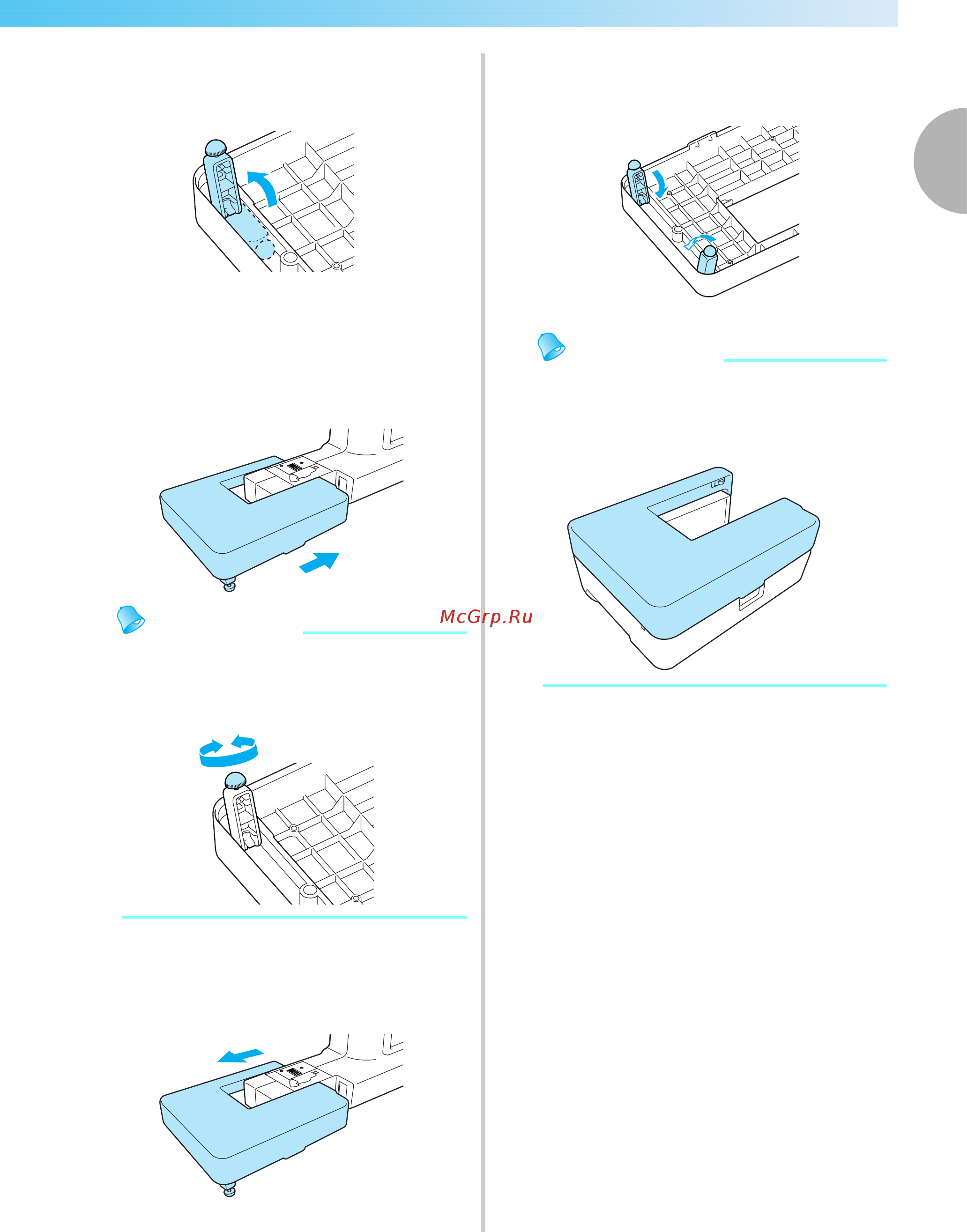 McGrp.Ru