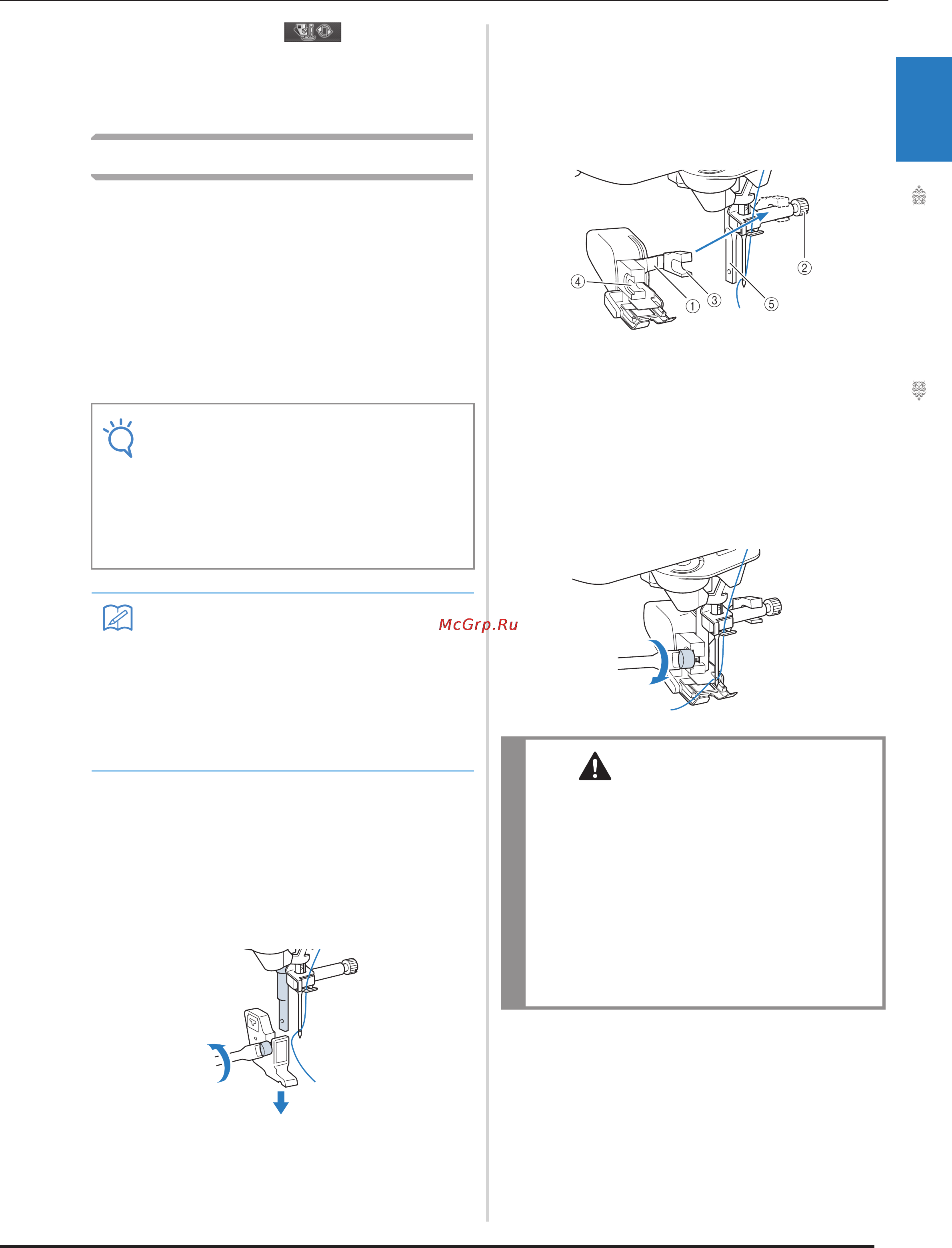 ④
①
③
⑤
②

McGrp.Ru