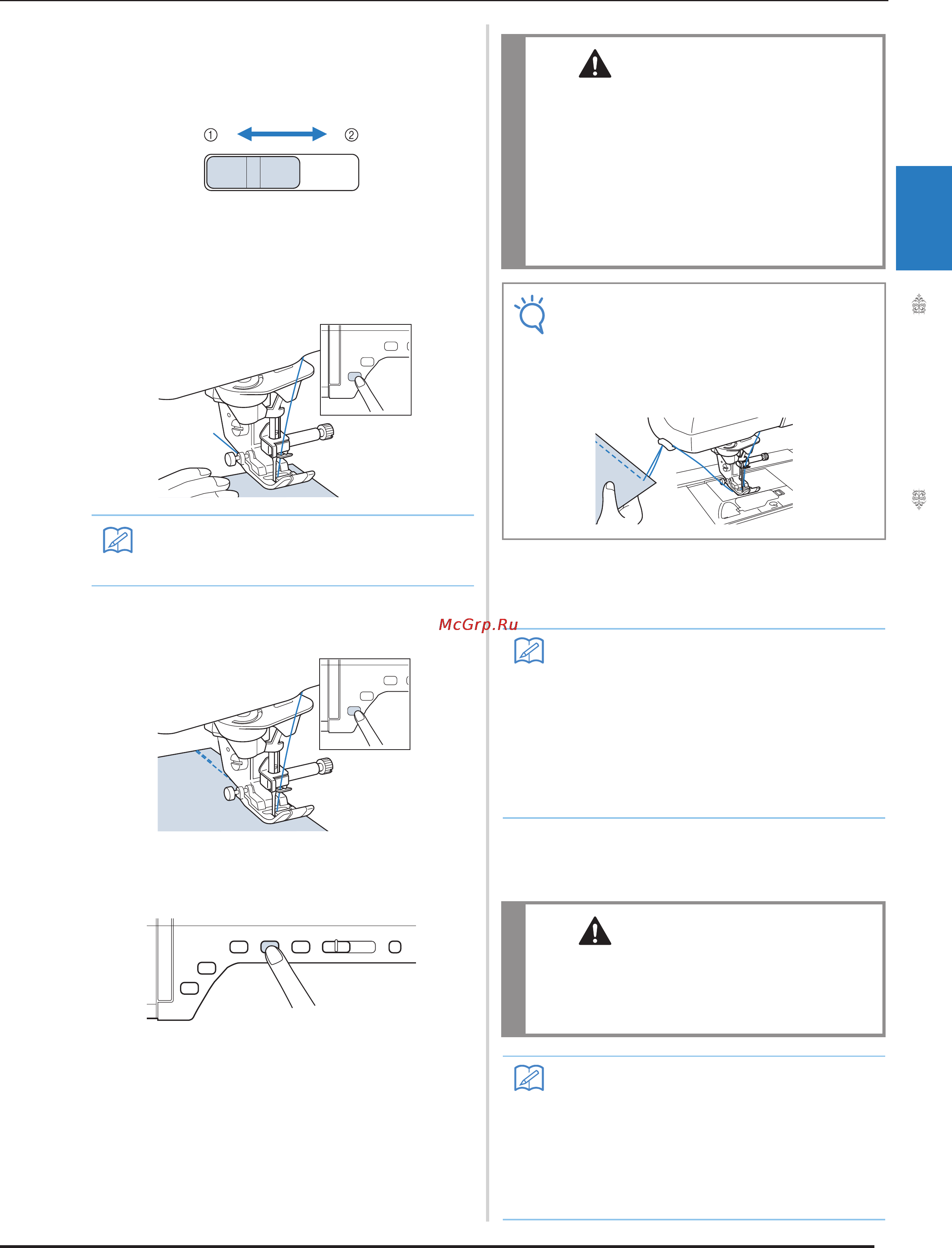 ①
②
McGrp.Ru