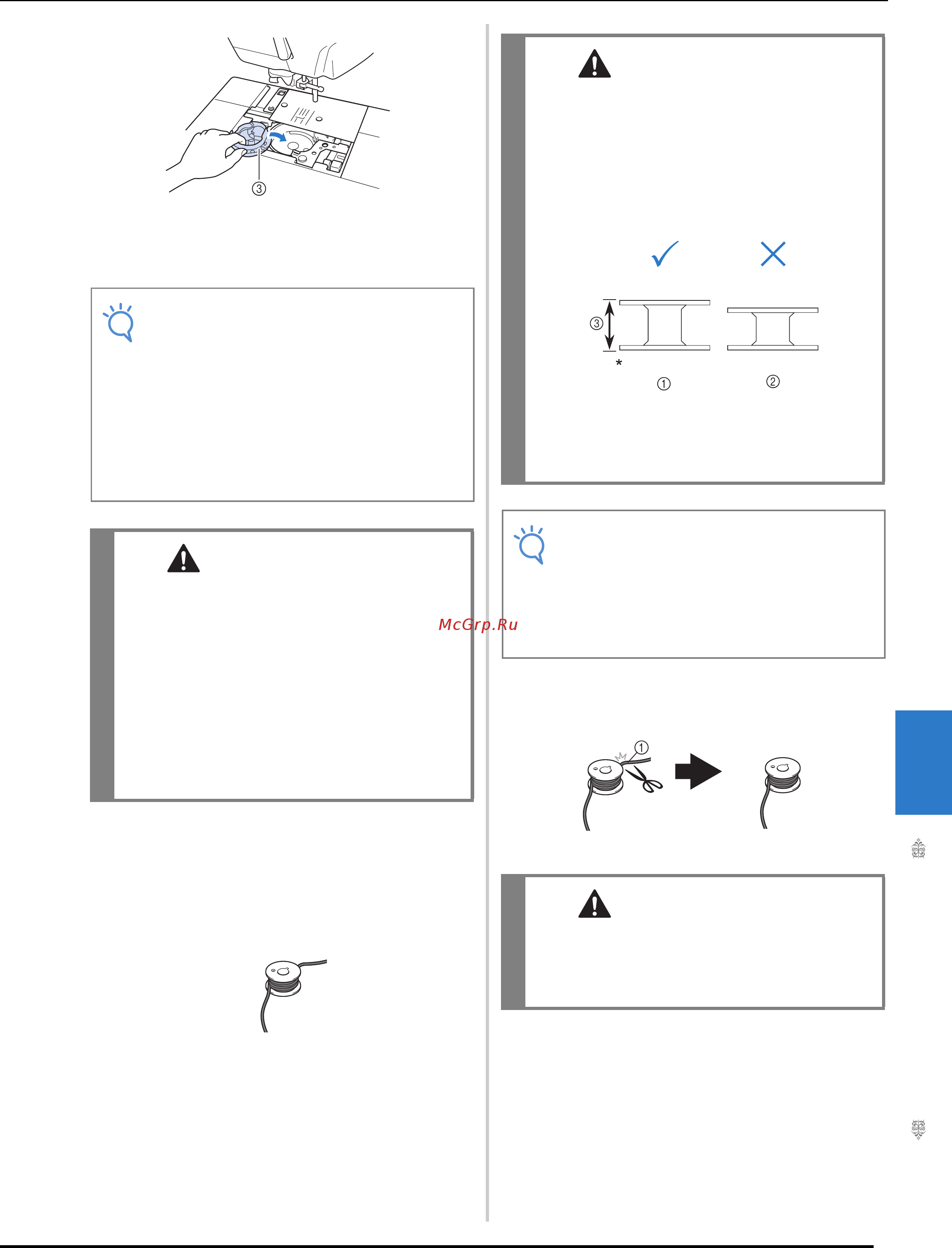 ③

③

*

①

②

McGrp.Ru

①