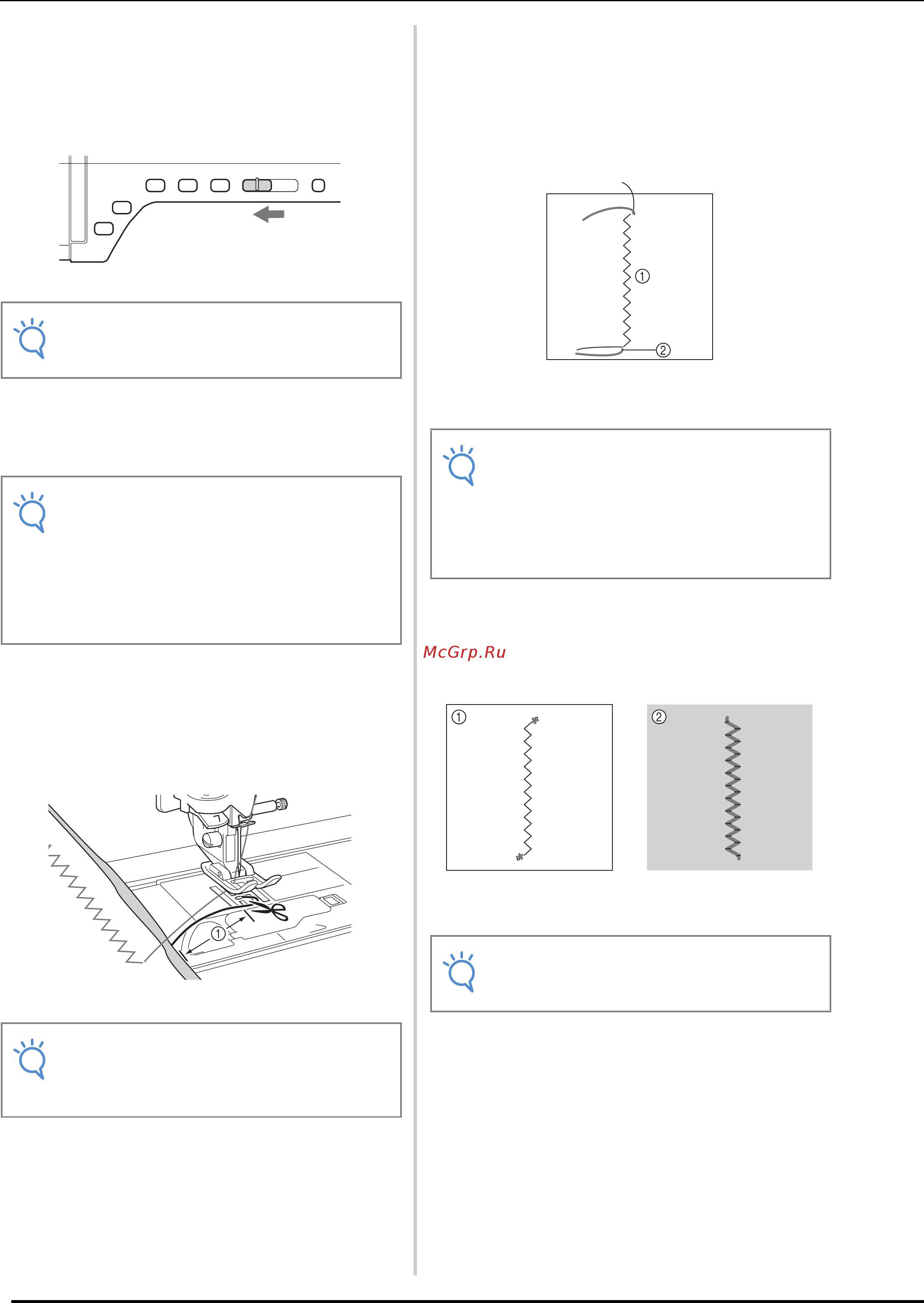 ①

②

McGrp.Ru

①

②

①