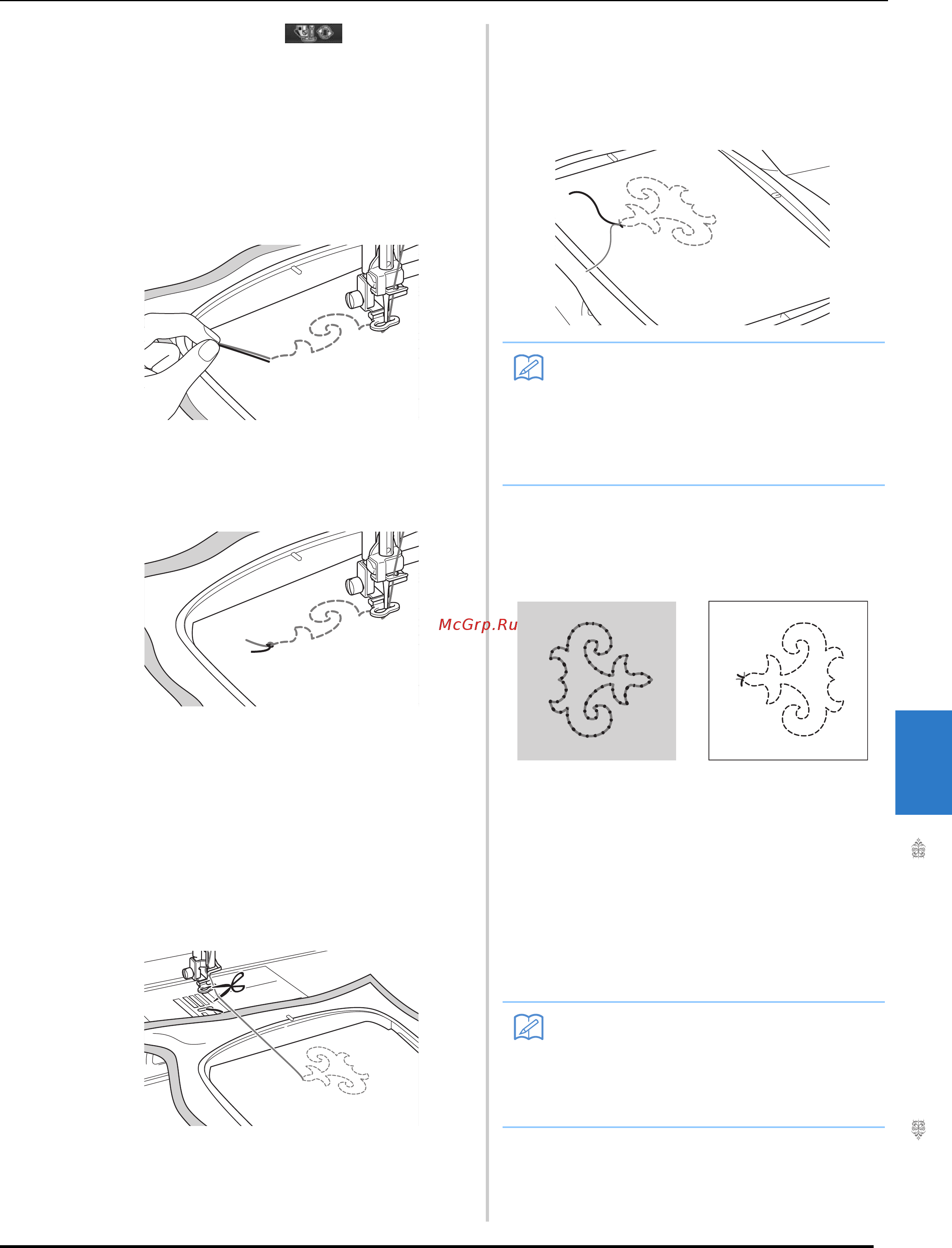 McGrp.Ru