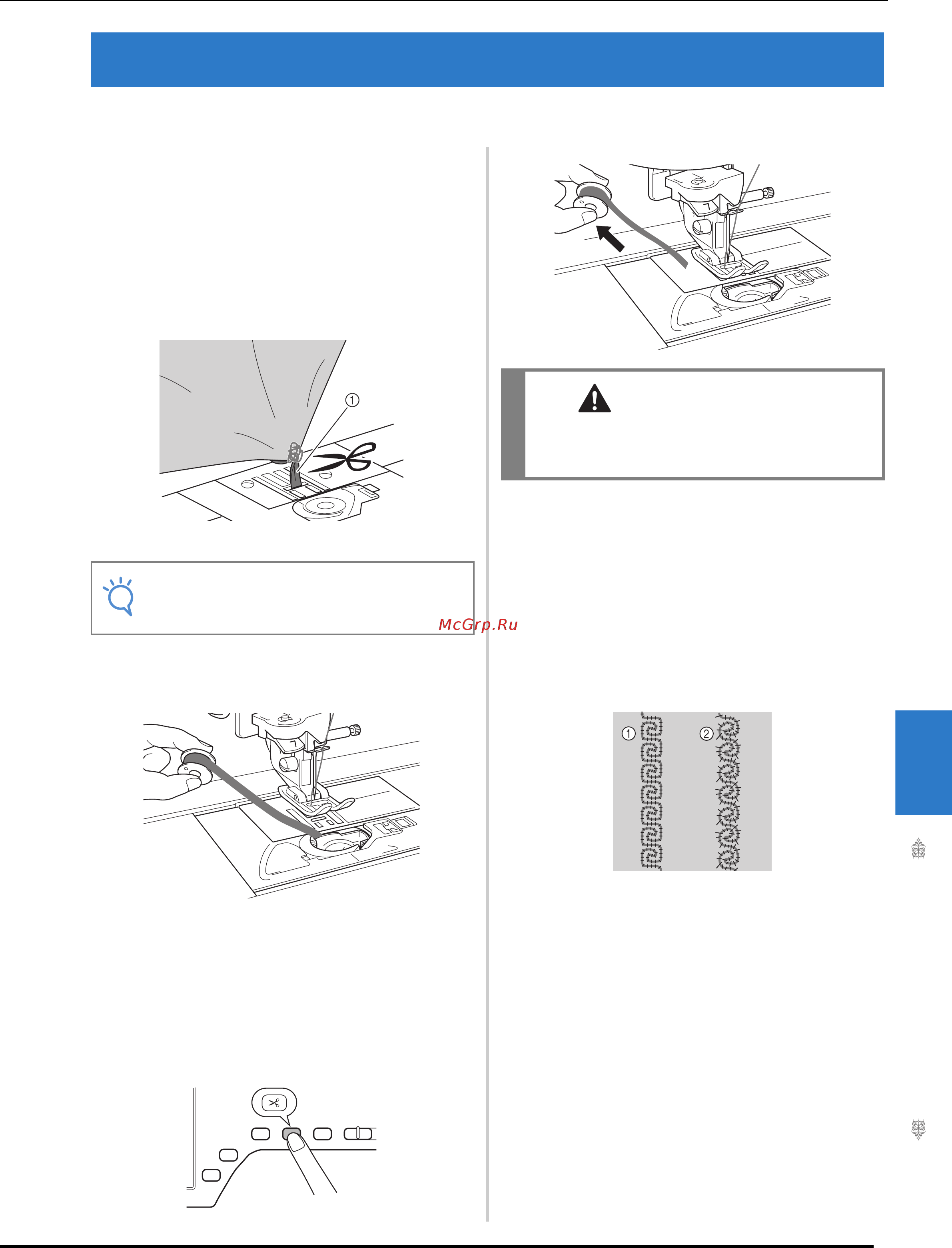 ①

McGrp.Ru

① ②