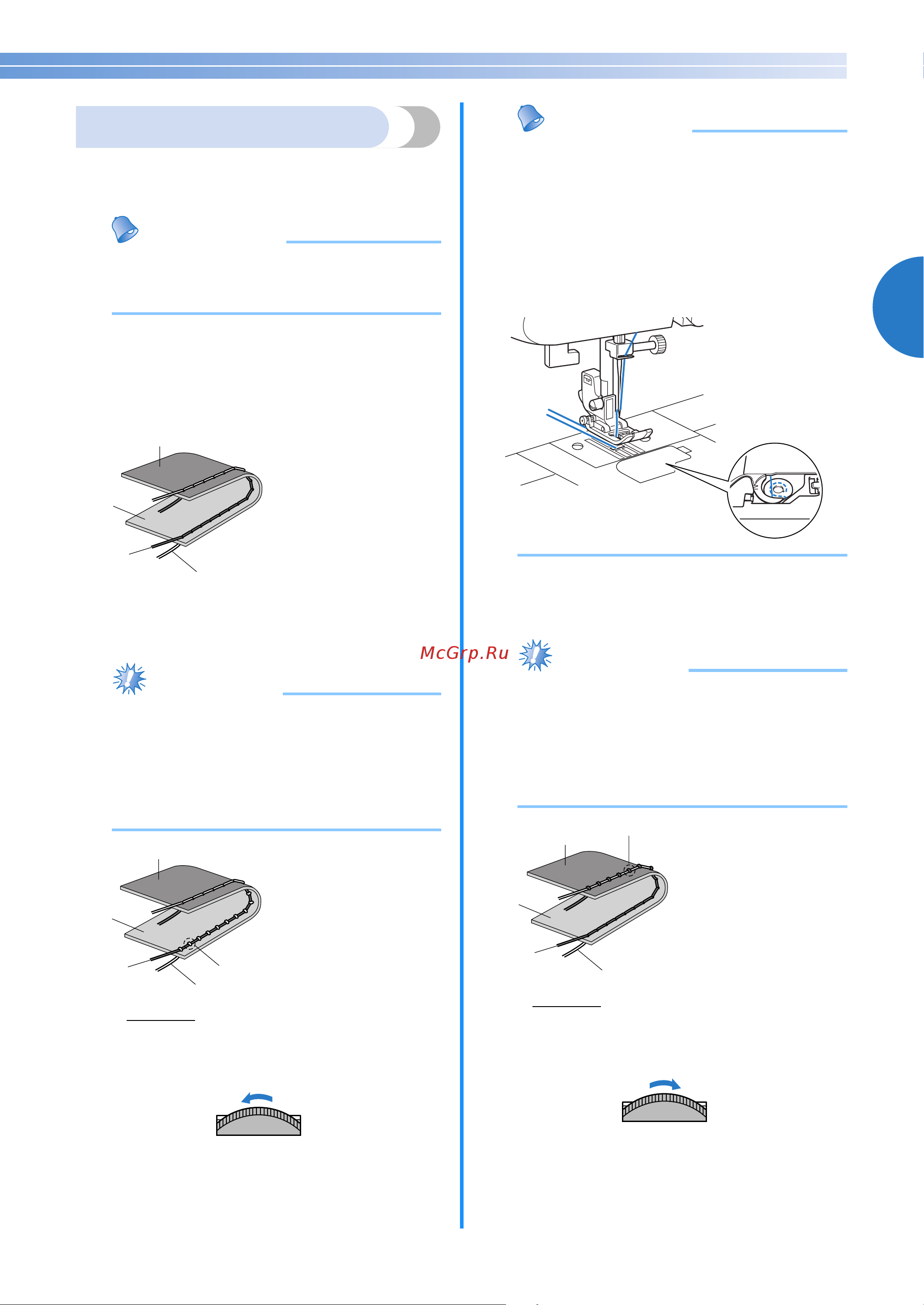 McGrp.Ru