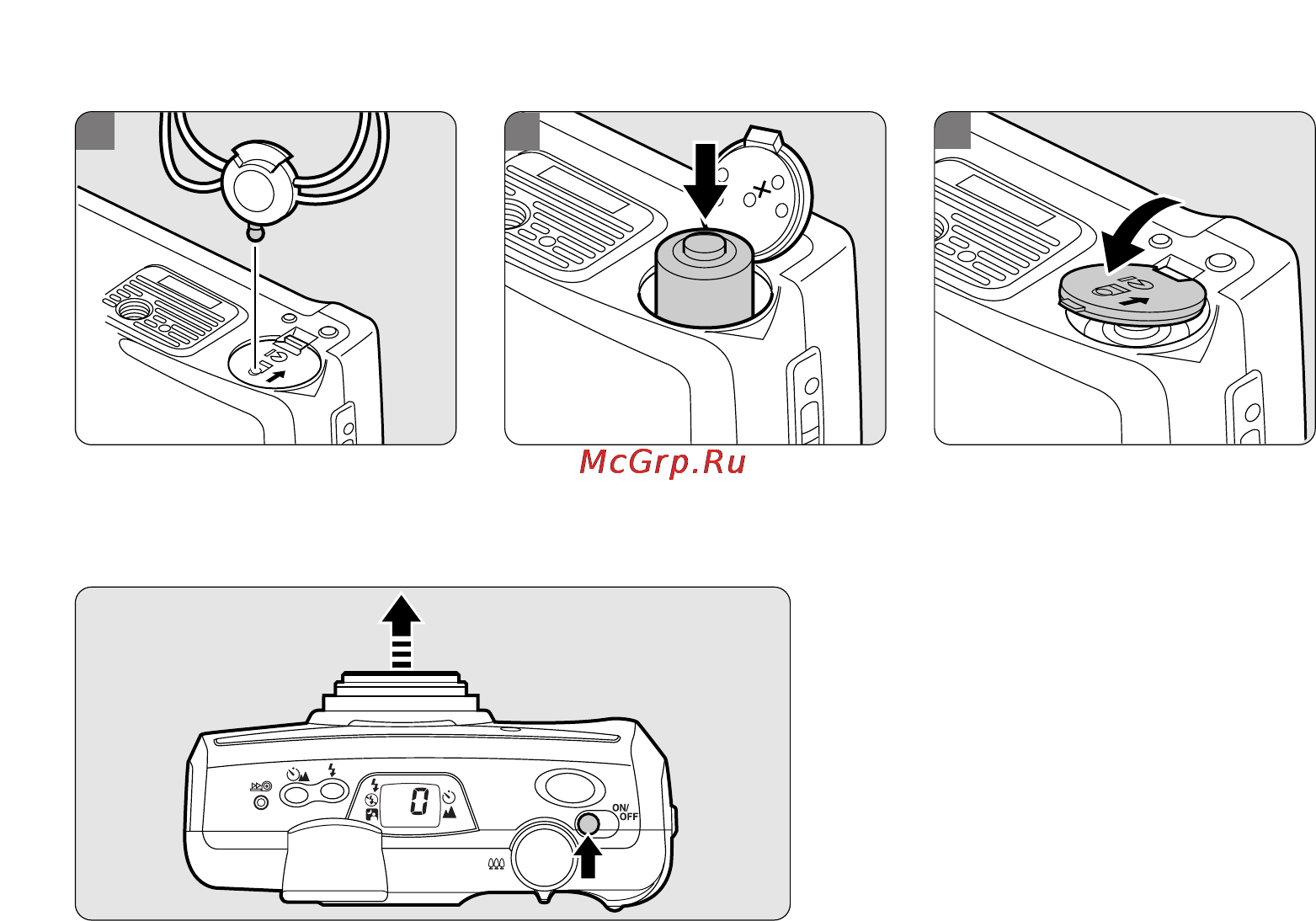 McGrp.Ru

0

ON/
OFF