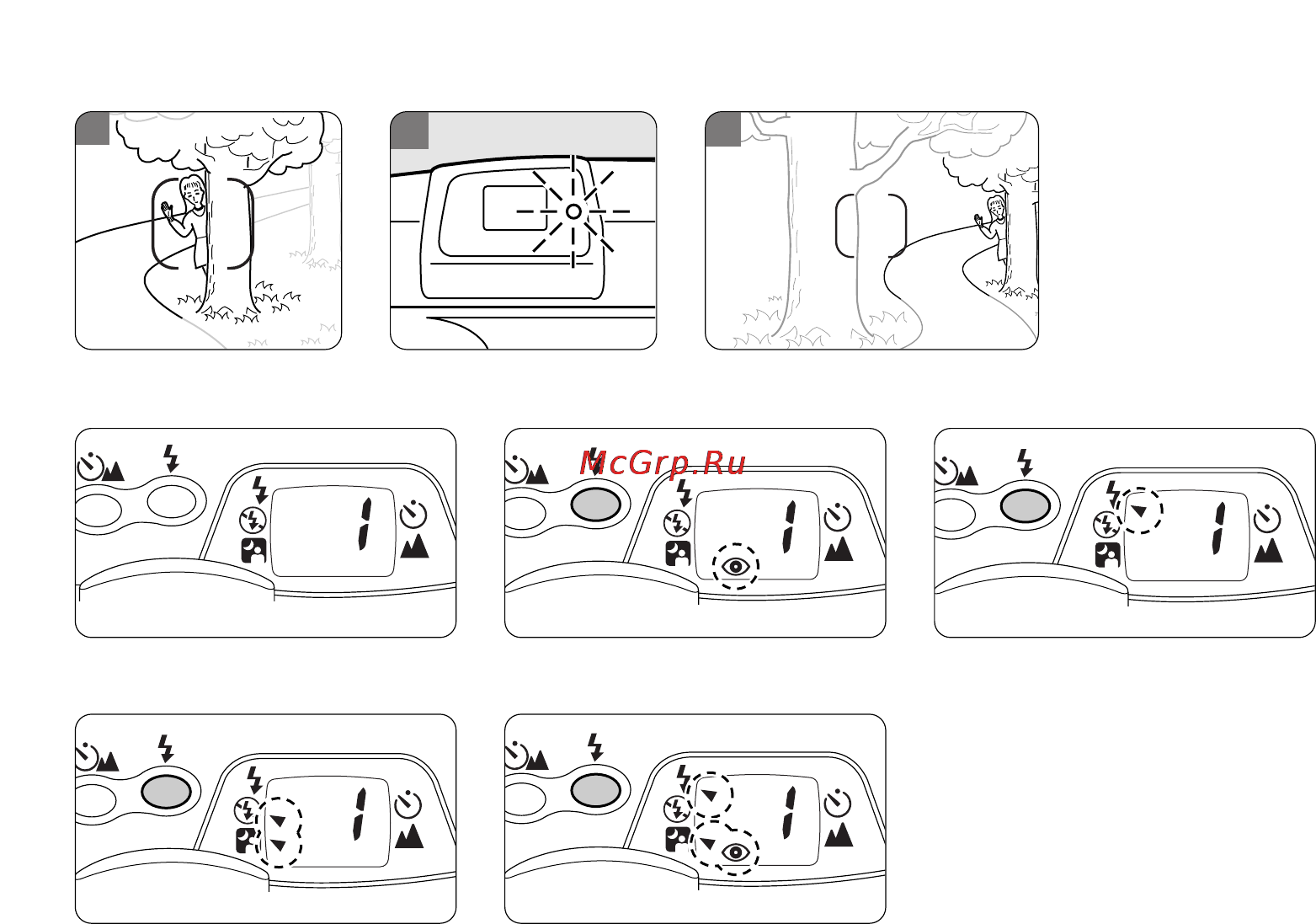 McGrp.Ru

1

1

1

1

1