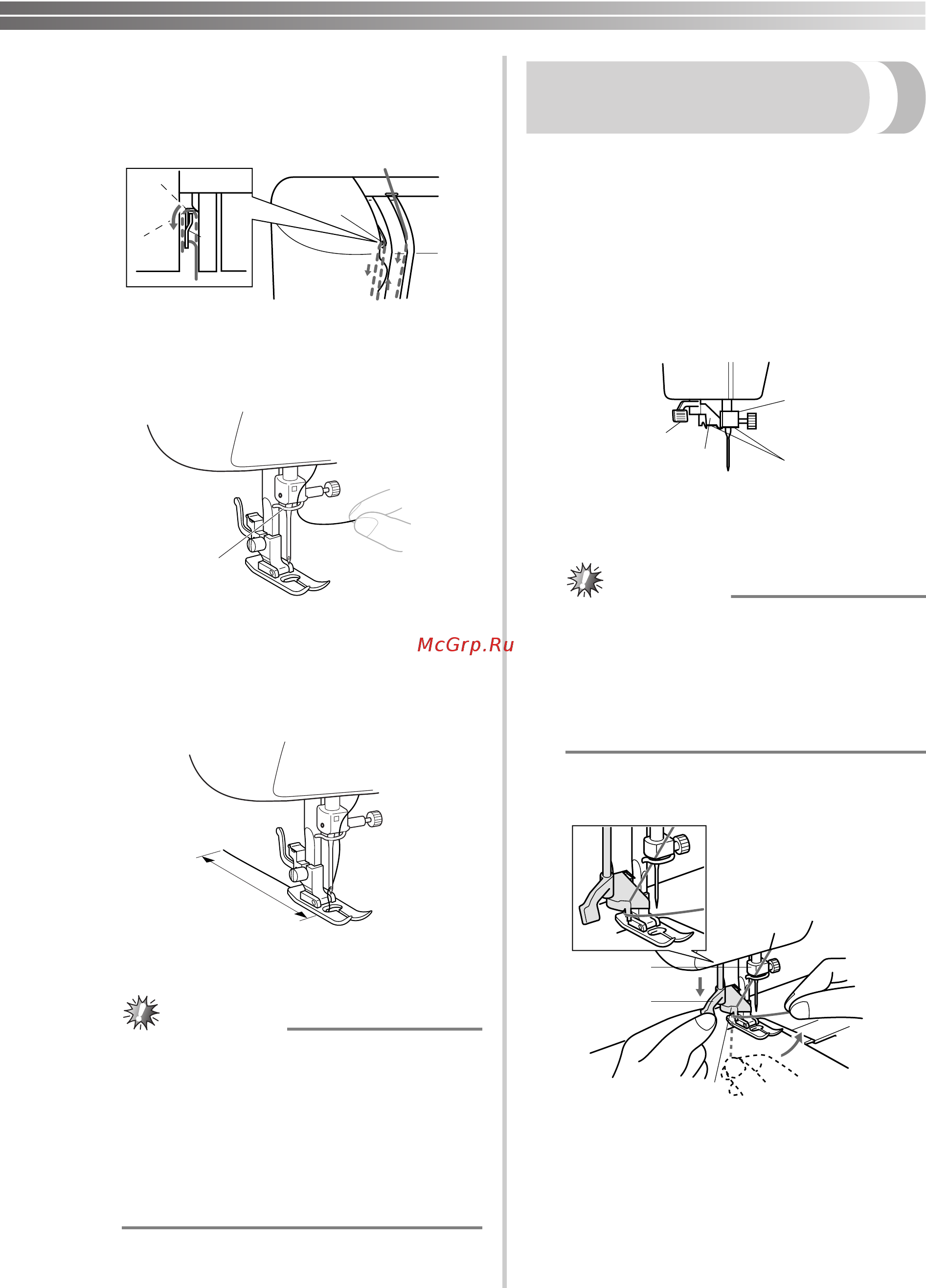 McGrp.Ru