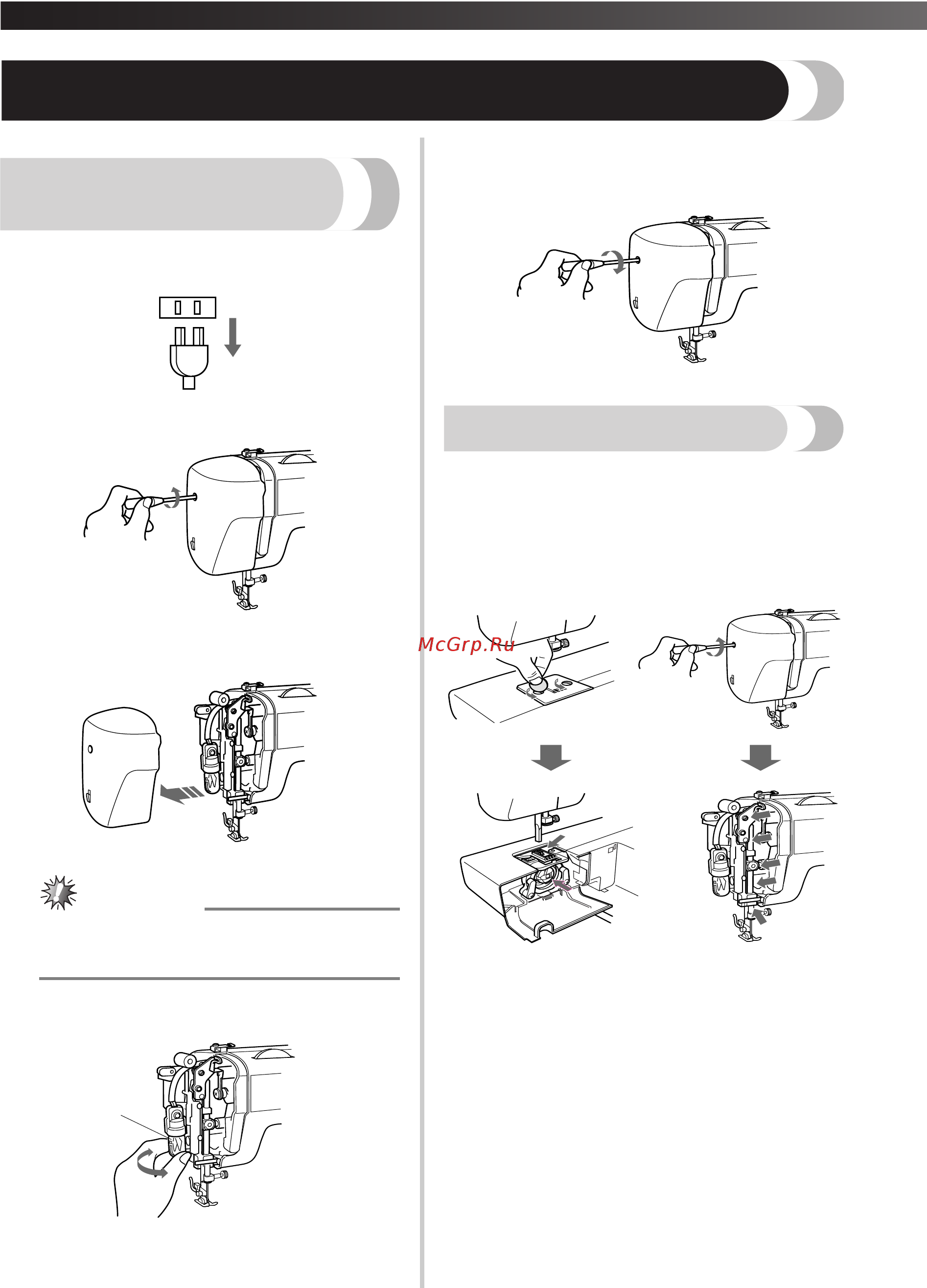 McGrp.Ru