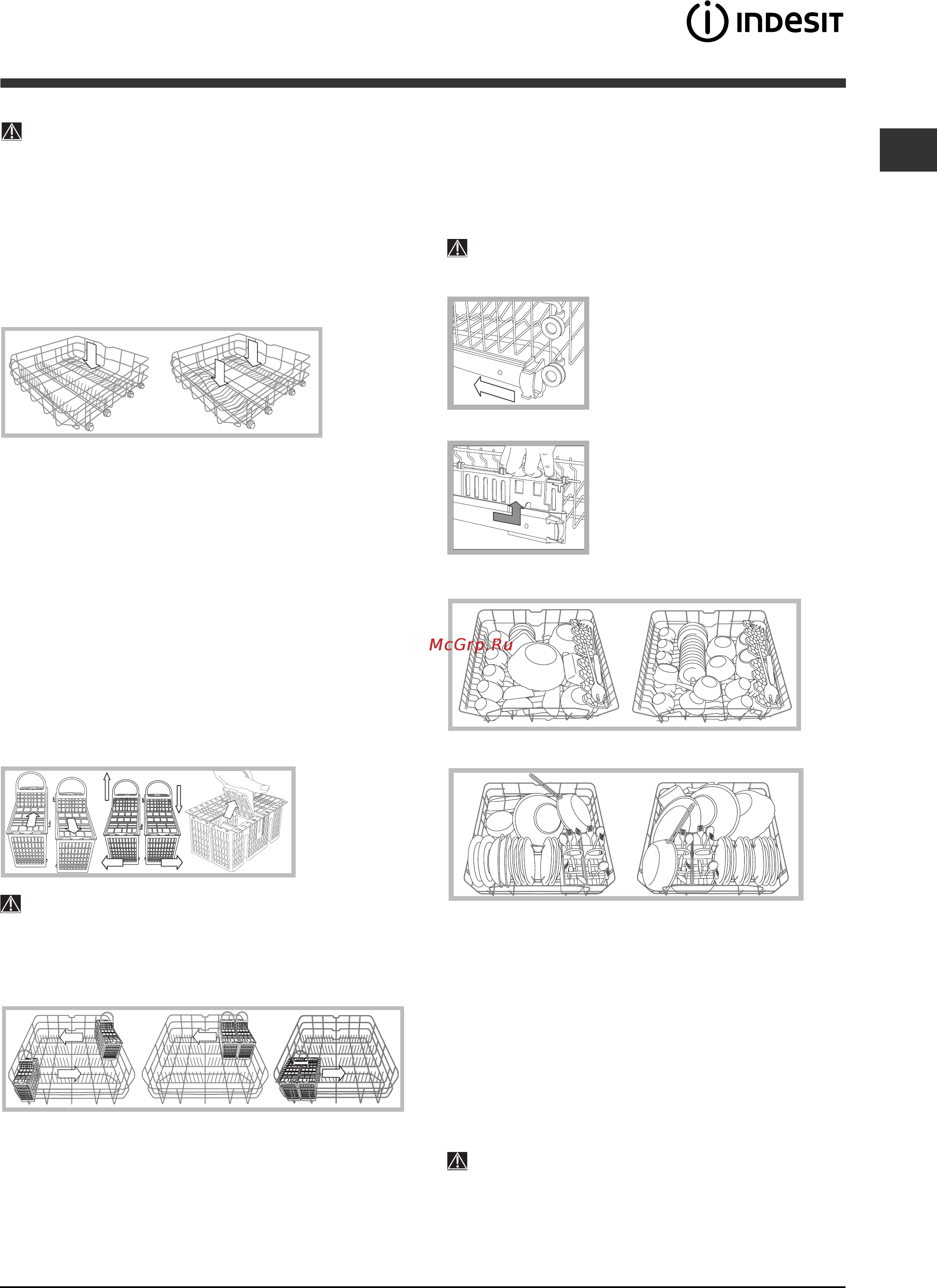 INDESIT

McGrp.Ru