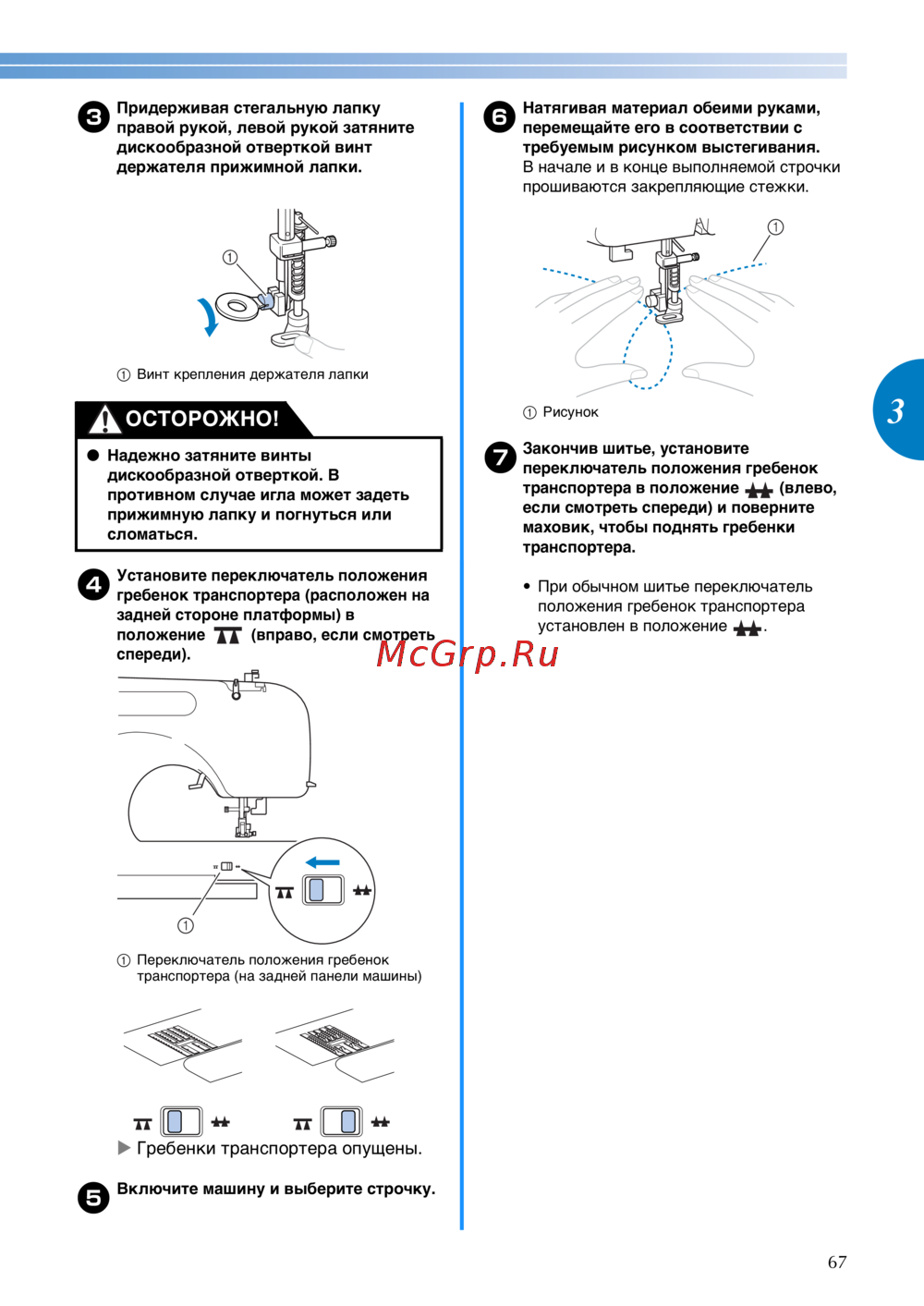 3 Придерживая стегальную лапку правой рукой, левой рукой затяните дискообразной отверткой винт держателя прижимной лапки.

① 

① Винт крепления держателя лапки

ОСТОРОЖНО!

● Надежно затяните винты дискообразной отверткой. В противном случае игла может задеть прижимную лапку и погнуться или сломаться.

4 Установите переключатель положения гребенок транспортера (расположен на задней стороне платформы) в положение (вправо, если смотреть спереди).

①

① Переключатель положения гребенок транспортера (на задней панели машины)

▶ Гребенки транспортера опущены.

5 Включите машину и выберите строчку.

6 Натягивая материал обеими руками, перемещайте его в соответствии с требуемым рисунком выстегивания.
В начале и в конце выполняемой строчки прошиваются закрепляющие стежки.

①

① Рисунок

7 Закончив шитье, установите переключатель положения гребенок транспортера в положение (влево, если смотреть спереди) и поверните маховик, чтобы поднять гребенки транспортера.

• При обычном шитье переключатель положения гребенок транспортера установлен в положение .

McGrp.Ru

3

67