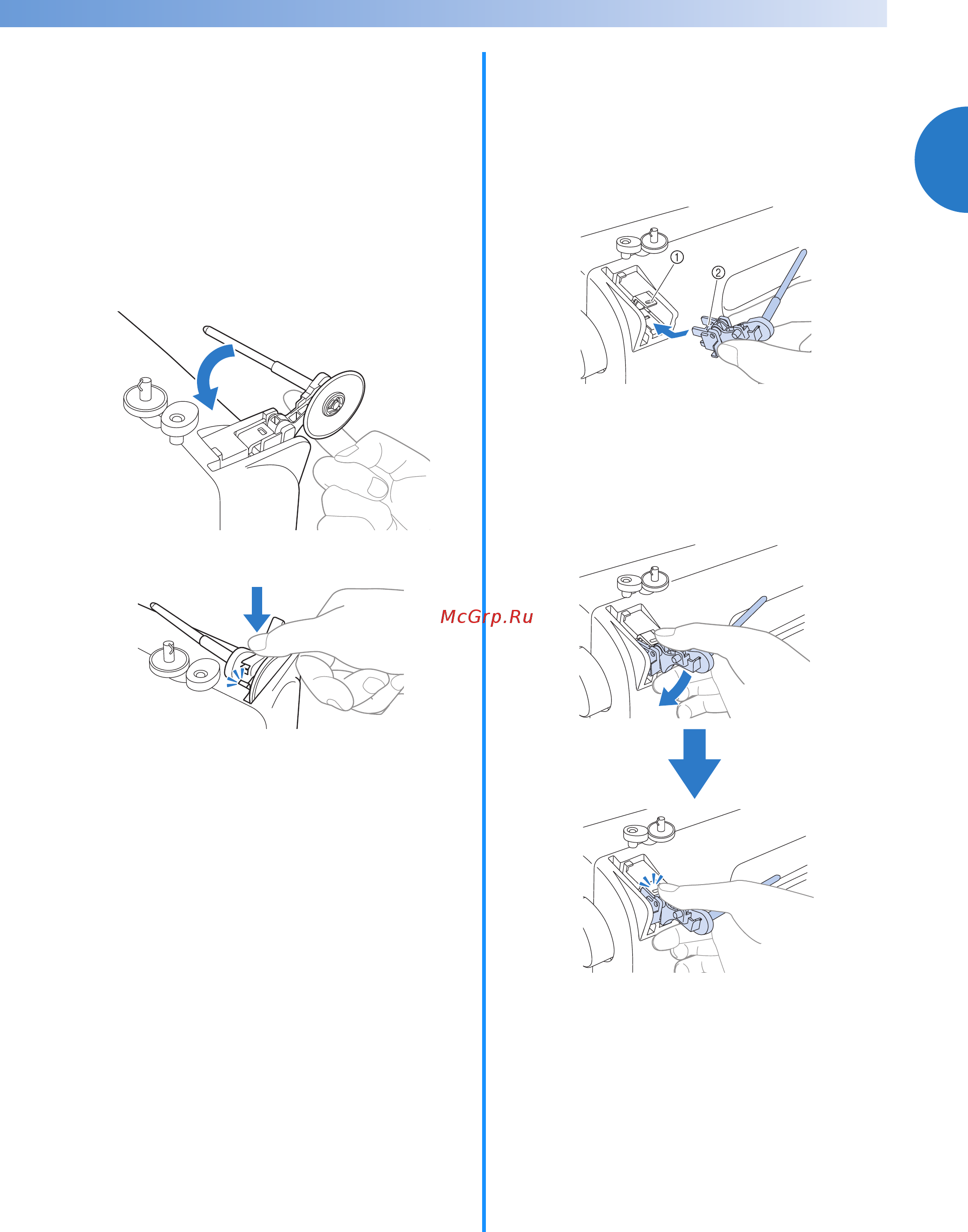 ①

②

McGrp.Ru