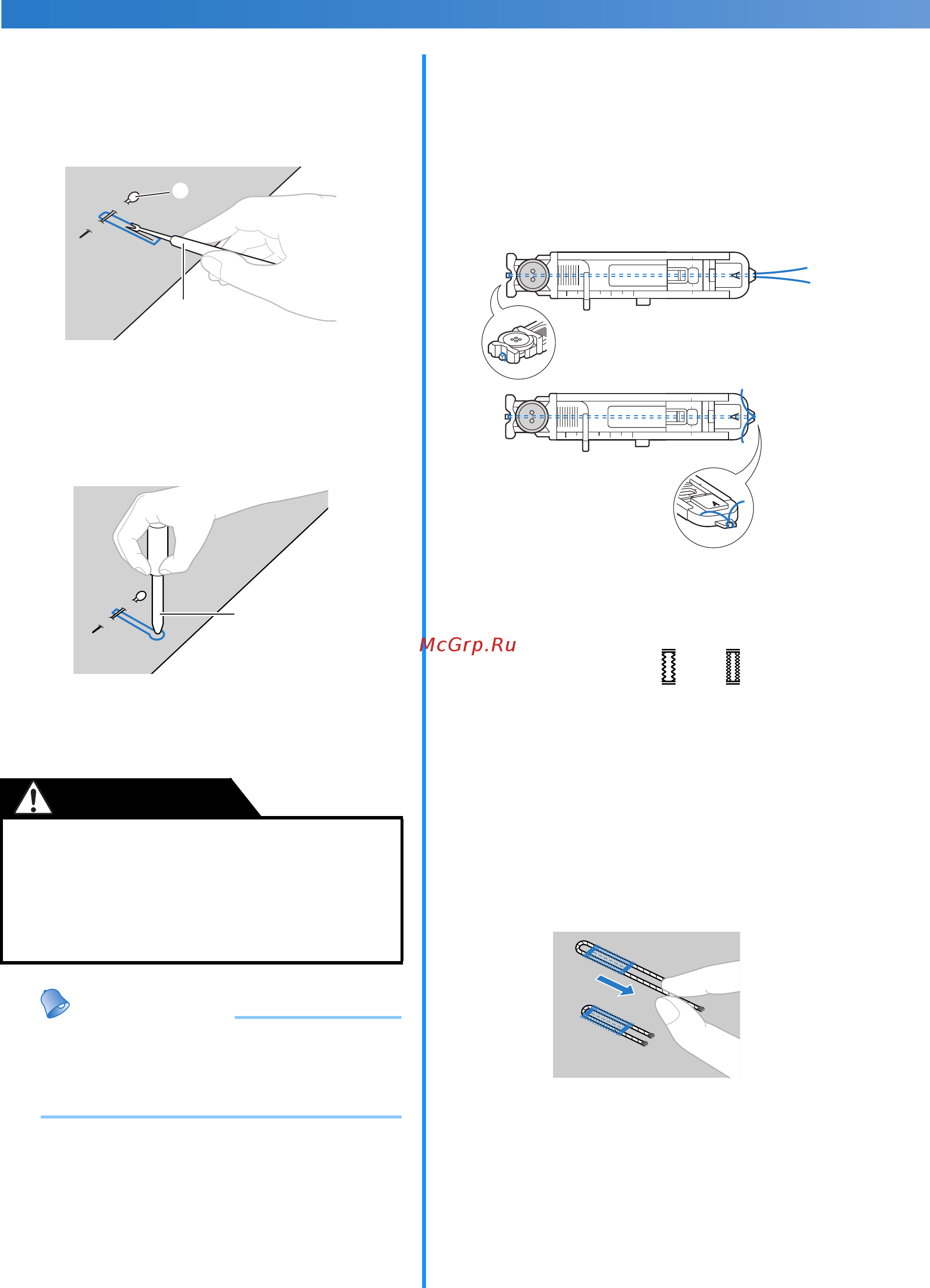 McGrp.Ru