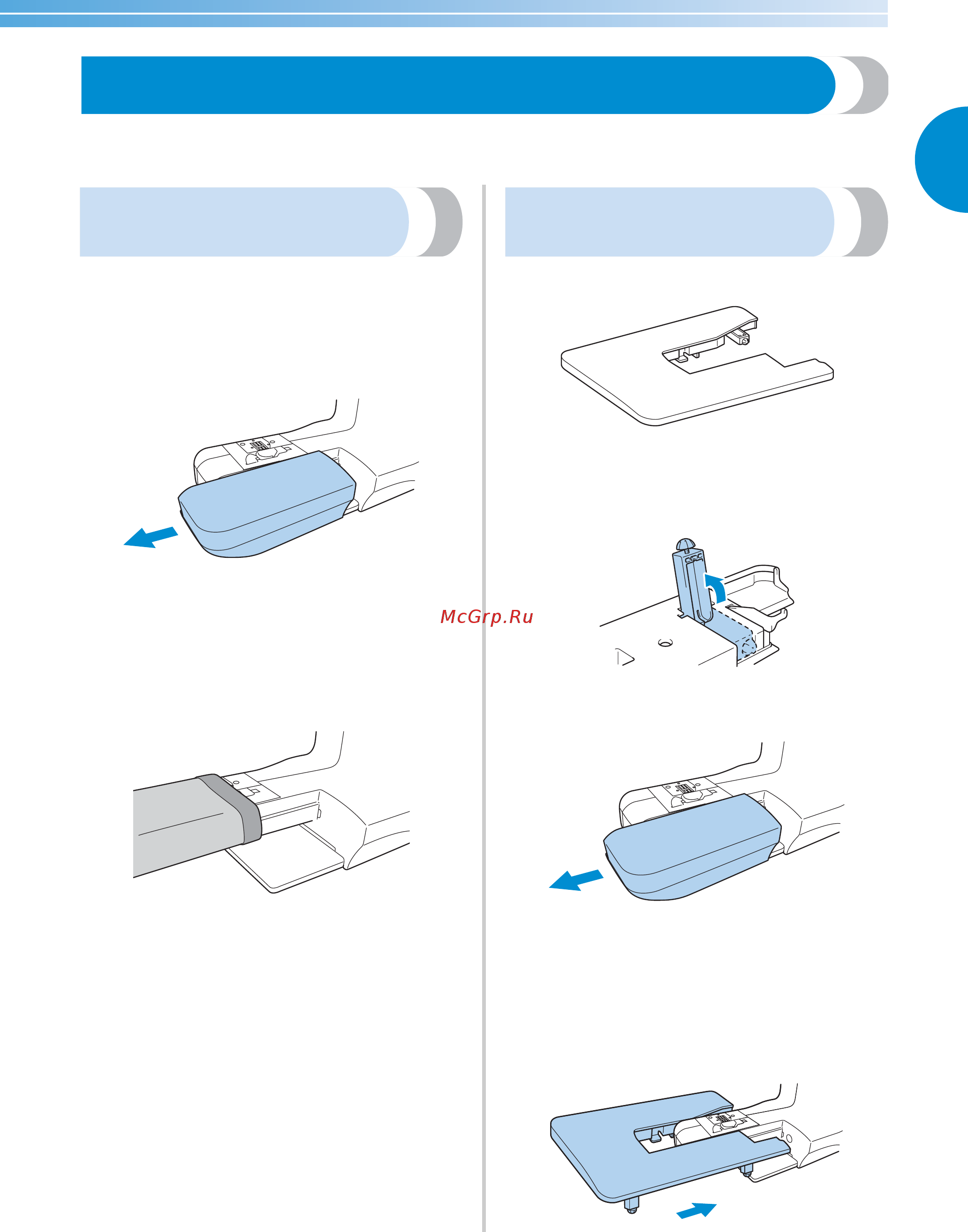 McGrp.Ru