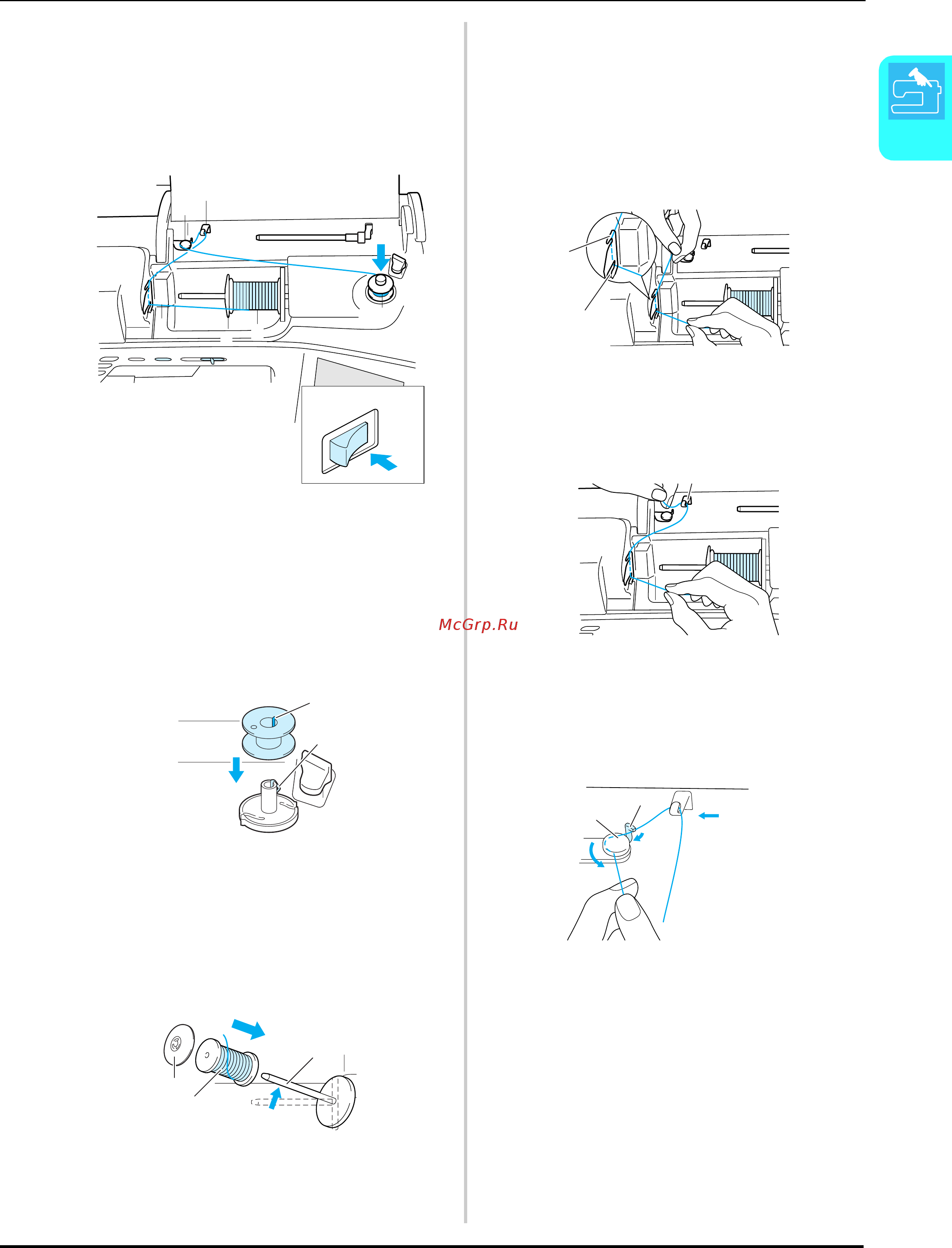 McGrp.Ru