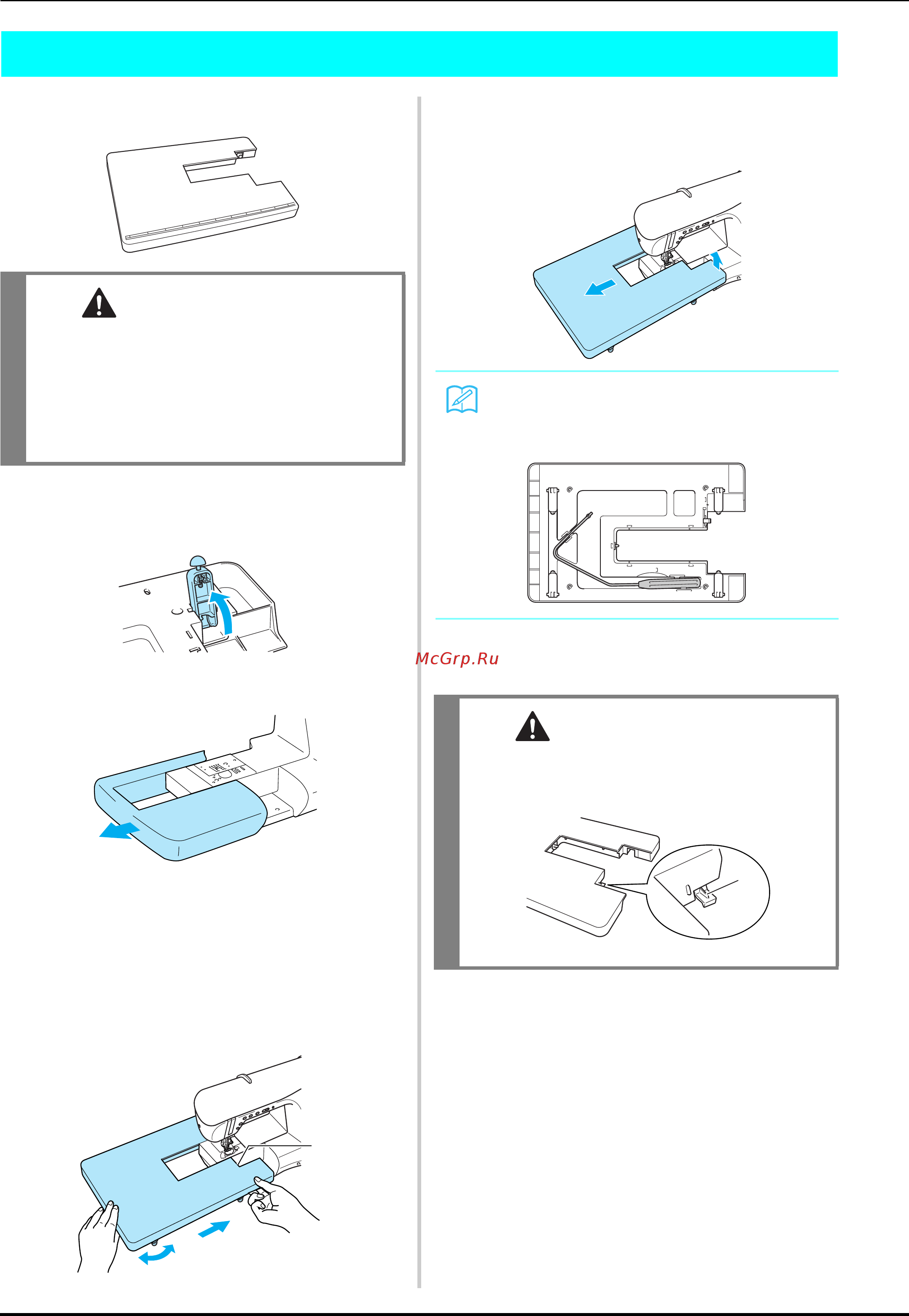 McGrp.Ru