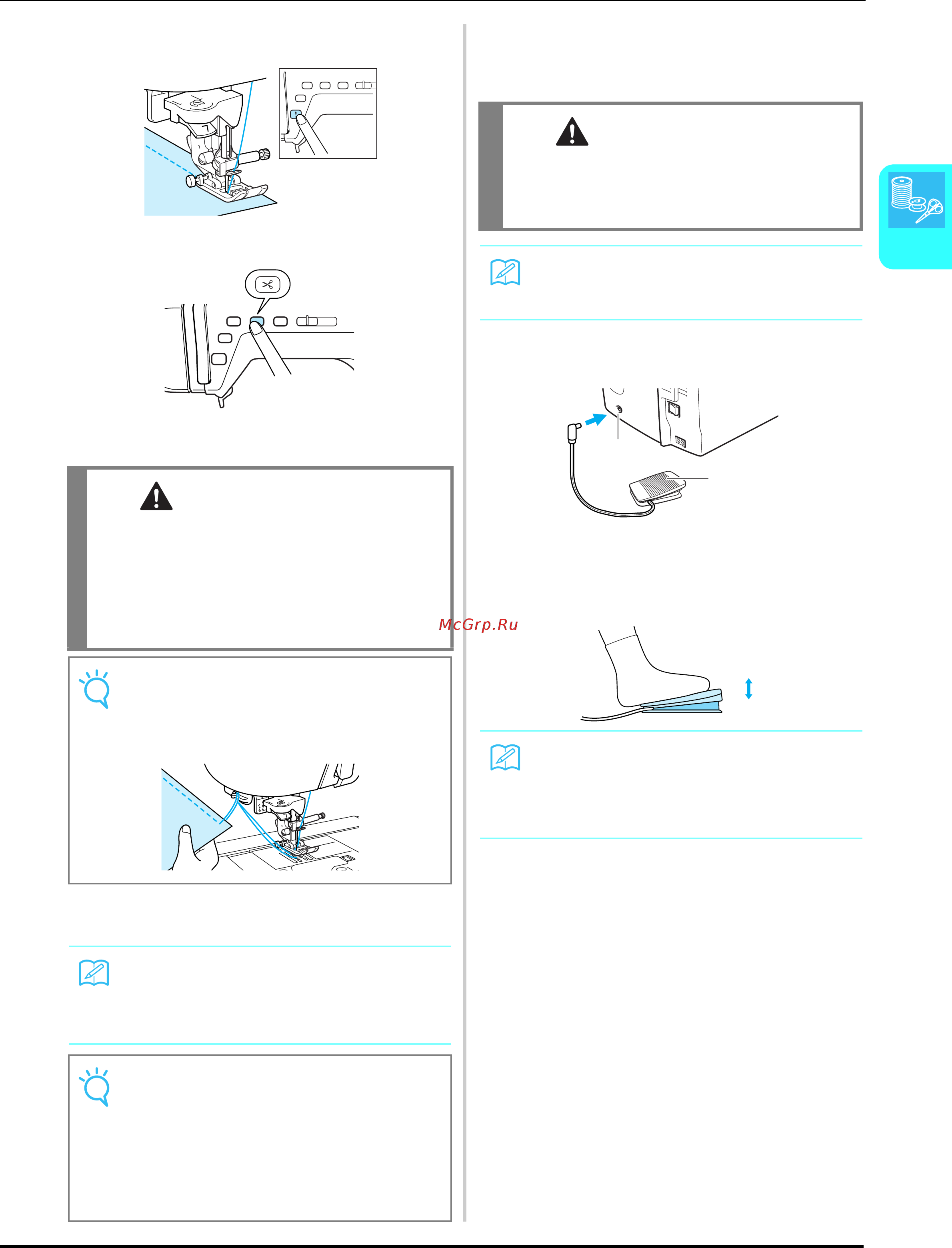 McGrp.Ru