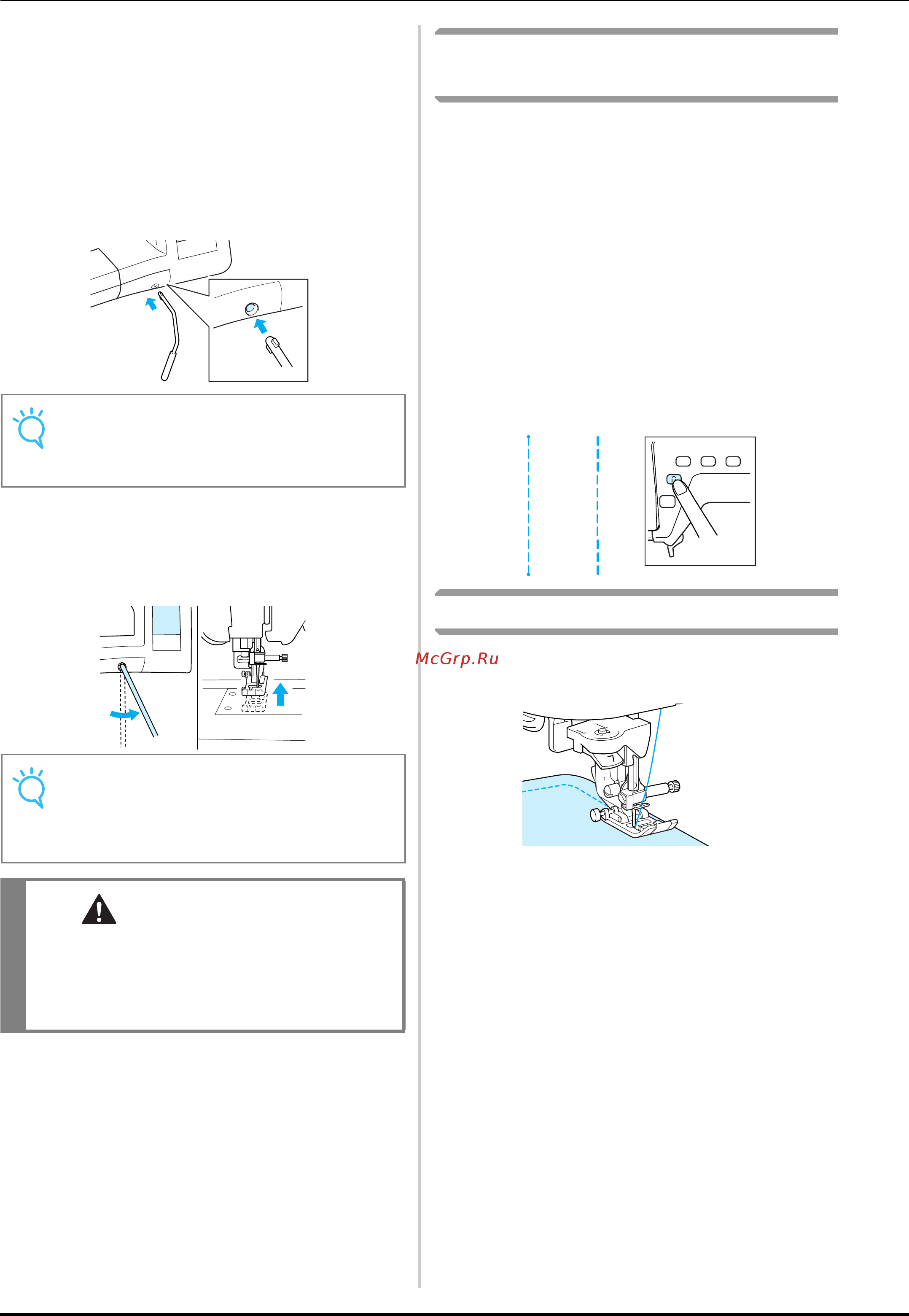 McGrp.Ru