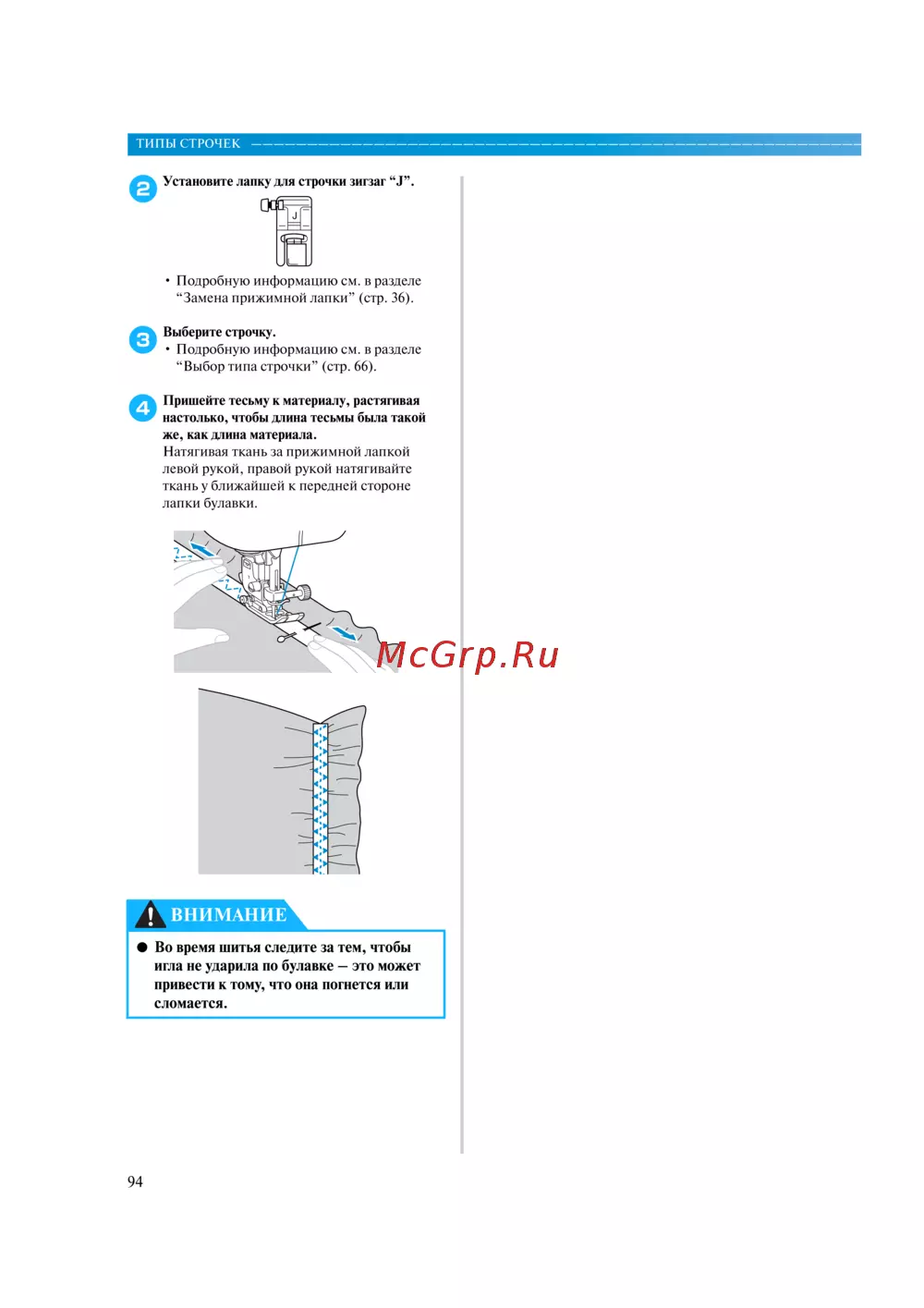 ТИПЫ СТРОЧЕК

2 Установите лапку для строчки зигзаг “J”.

J

• Подробную информацию см. в разделе “Замена прижимной лапки” (стр. 36).

3 Выберите строчку.
• Подробную информацию см. в разделе “Выбор типа строчки” (стр. 66).

4 Пришейте тесьму к материалу, растягивая настолько, чтобы длина тесьмы была такой же, как длина материала.
Натягивая ткань за прижимной лапкой левой рукой, правой рукой натягивайте ткань у ближайшей к передней стороне лапки булавки.

McGrp.Ru

ВНИМАНИЕ

● Во время шитья следите за тем, чтобы игла не ударила по булавке — это может привести к тому, что она погнется или сломается.

94