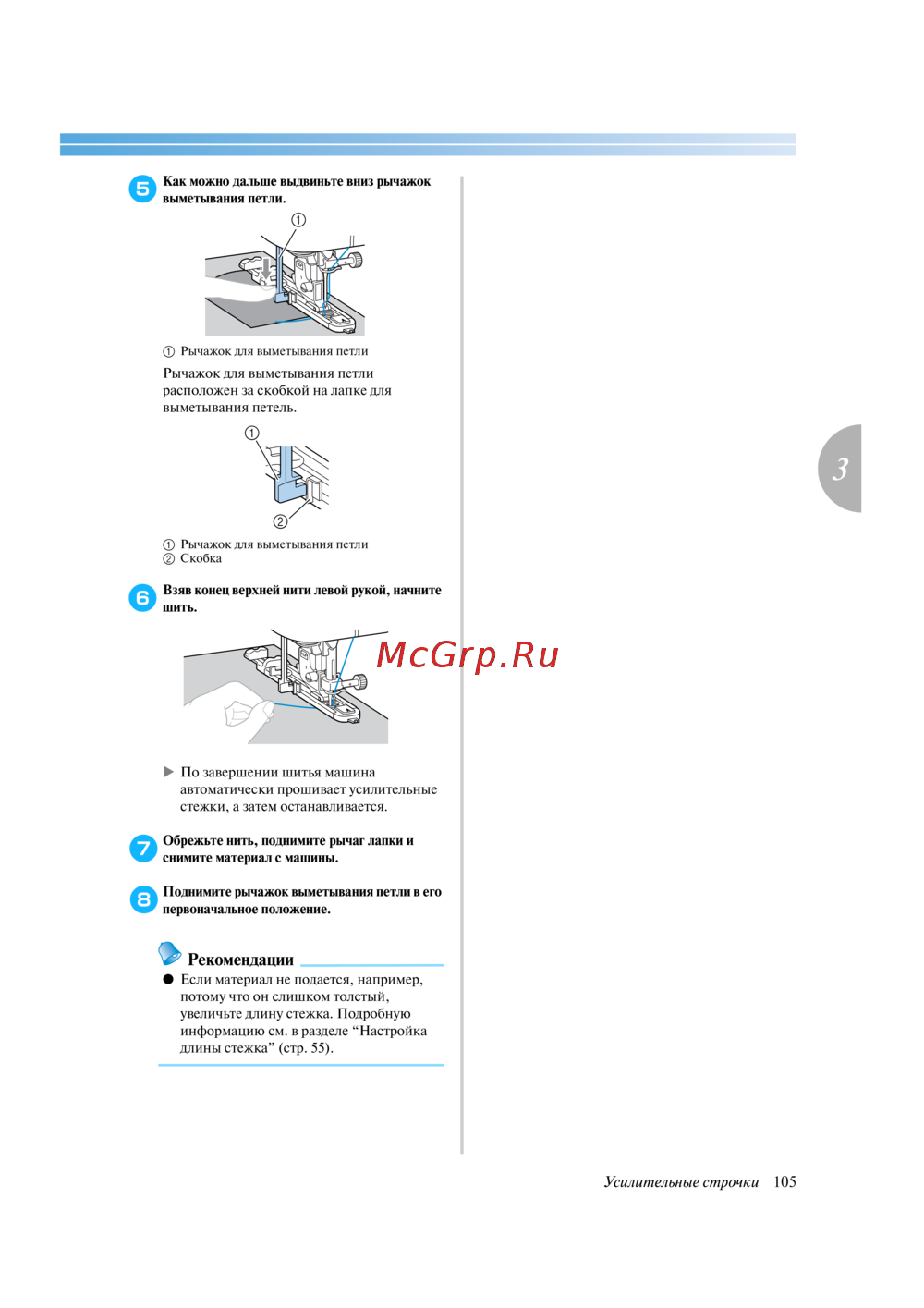 5 Как можно дальше выдвиньте вниз рычажок выметывания петли.

①

① Рычажок для выметывания петли

Рычажок для выметывания петли расположен за скобкой на лапке для выметывания петель.

①

②

① Рычажок для выметывания петли
② Скобка

6 Взяв конец верхней нити левой рукой, начните шить.

McGrp.Ru

▶ По завершении шитья машина автоматически прошивает усилительные стежки, а затем останавливается.

7 Обрежьте нить, поднимите рычаг лапки и снимите материал с машины.

8 Поднимите рычажок выметывания петли в его первоначальное положение.

Рекомендации

● Если материал не подается, например, потому что он слишком толстый, увеличьте длину стежка. Подробную информацию см. в разделе “Настройка длины стежка” (стр. 55).

3

Усилительные строчки 105