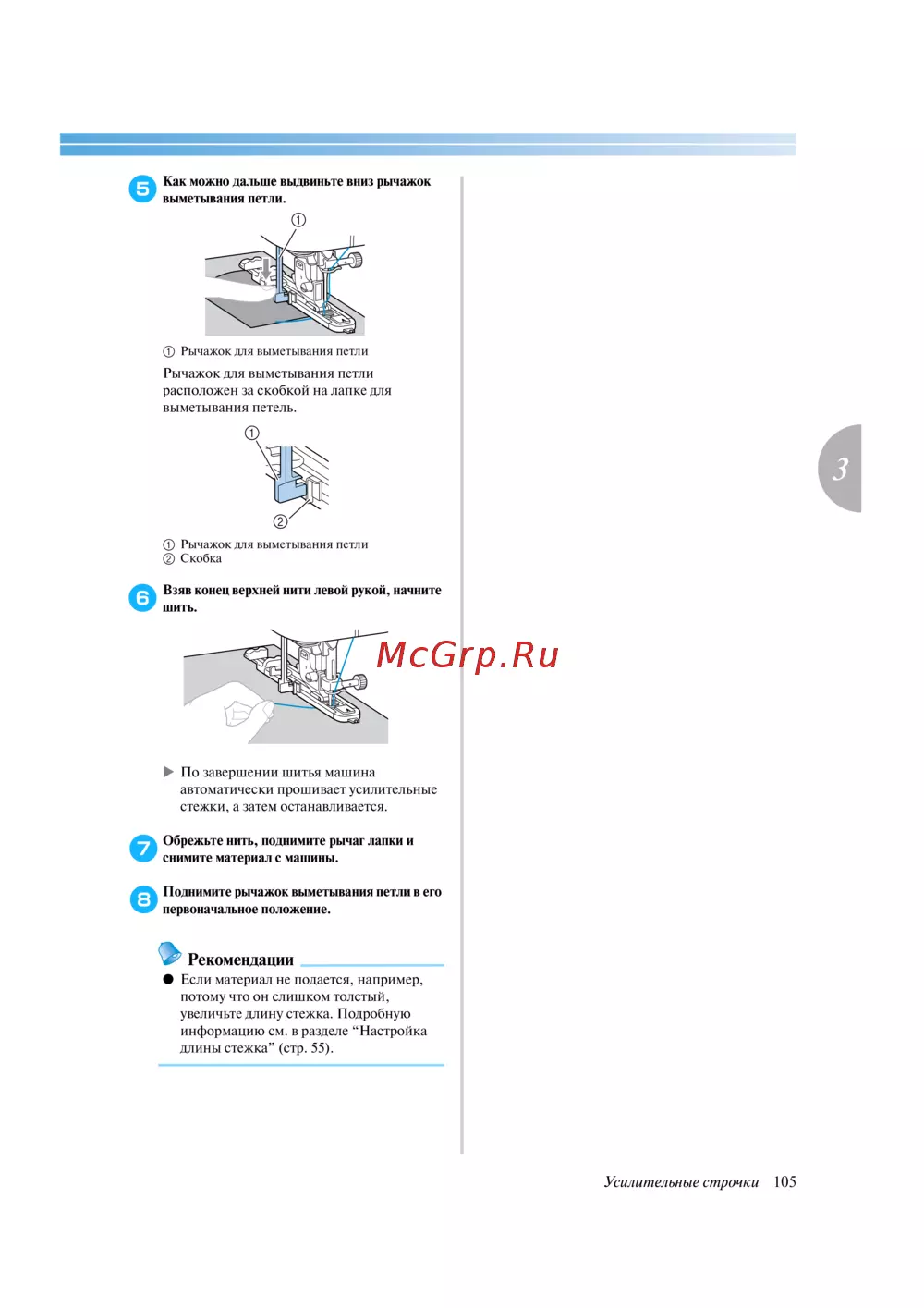 5 Как можно дальше выдвиньте вниз рычажок выметывания петли.

①

① Рычажок для выметывания петли

Рычажок для выметывания петли расположен за скобкой на лапке для выметывания петель.

①

②

① Рычажок для выметывания петли
② Скобка

6 Взяв конец верхней нити левой рукой, начните шить.

McGrp.Ru

▶ По завершении шитья машина автоматически прошивает усилительные стежки, а затем останавливается.

7 Обрежьте нить, поднимите рычаг лапки и снимите материал с машины.

8 Поднимите рычажок выметывания петли в его первоначальное положение.

Рекомендации

● Если материал не подается, например, потому что он слишком толстый, увеличьте длину стежка. Подробную информацию см. в разделе “Настройка длины стежка” (стр. 55).

3

Усилительные строчки 105