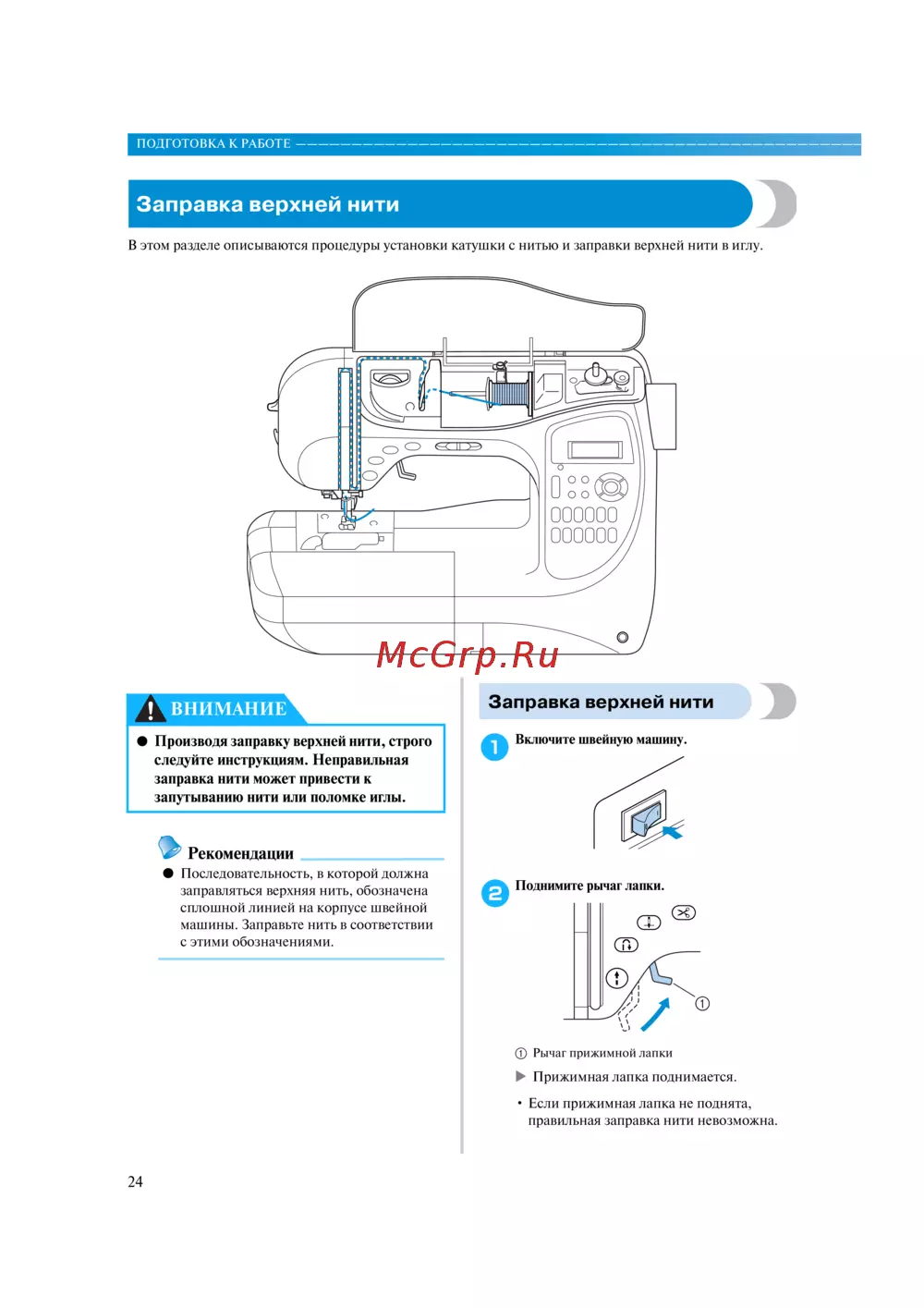 ПОДГОТОВКА К РАБОТЕ

Заправка верхней нити

В этом разделе описываются процедуры установки катушки с нитью и заправки верхней нити в иглу.

McGrp.Ru

ВНИМАНИЕ

● Производя заправку верхней нити, строго следуйте инструкциям. Неправильная заправка нити может привести к запутыванию нити или поломке иглы.

Рекомендации

● Последовательность, в которой должна заправляться верхняя нить, обозначена сплошной линией на корпусе швейной машины. Заправьте нить в соответствии с этими обозначениями.

Заправка верхней нити

1 Включите швейную машину.

2 Поднимите рычаг лапки.

①

① Рычаг прижимной лапки

▶ Прижимная лапка поднимается.

• Если прижимная лапка не поднята, правильная заправка нити невозможна.

24