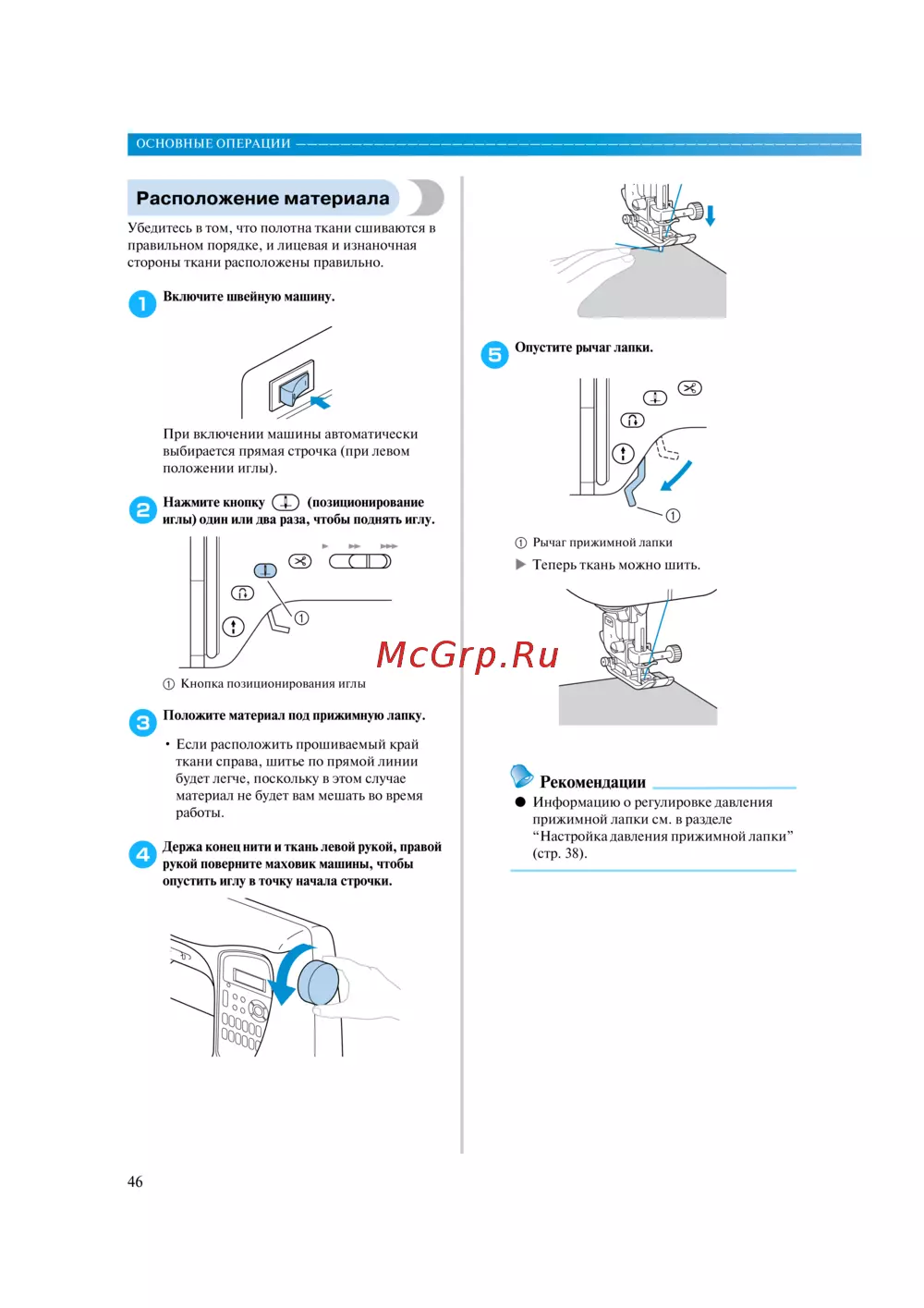 ОСНОВНЫЕ ОПЕРАЦИИ

Расположение материала

Убедитесь в том, что полотна ткани сшиваются в правильном порядке, и лицевая и изнаночная стороны ткани расположены правильно.

1 Включите швейную машину.

При включении машины автоматически выбирается прямая строчка (при левом положении иглы).

2 Нажмите кнопку (позиционирование иглы) один или два раза, чтобы поднять иглу.

① Кнопка позиционирования иглы

3 Положите материал под прижимную лапку.

• Если расположить прошиваемый край ткани справа, шитье по прямой линии будет легче, поскольку в этом случае материал не будет вам мешать во время работы.

4 Держа конец нити и ткань левой рукой, правой рукой поверните маховик машины, чтобы опустить иглу в точку начала строчки.

5 Опустите рычаг лапки.

① Рычаг прижимной лапки

▶ Теперь ткань можно шить.

McGrp.Ru

Рекомендации

● Информацию о регулировке давления прижимной лапки см. в разделе “Настройка давления прижимной лапки” (стр. 38).

46