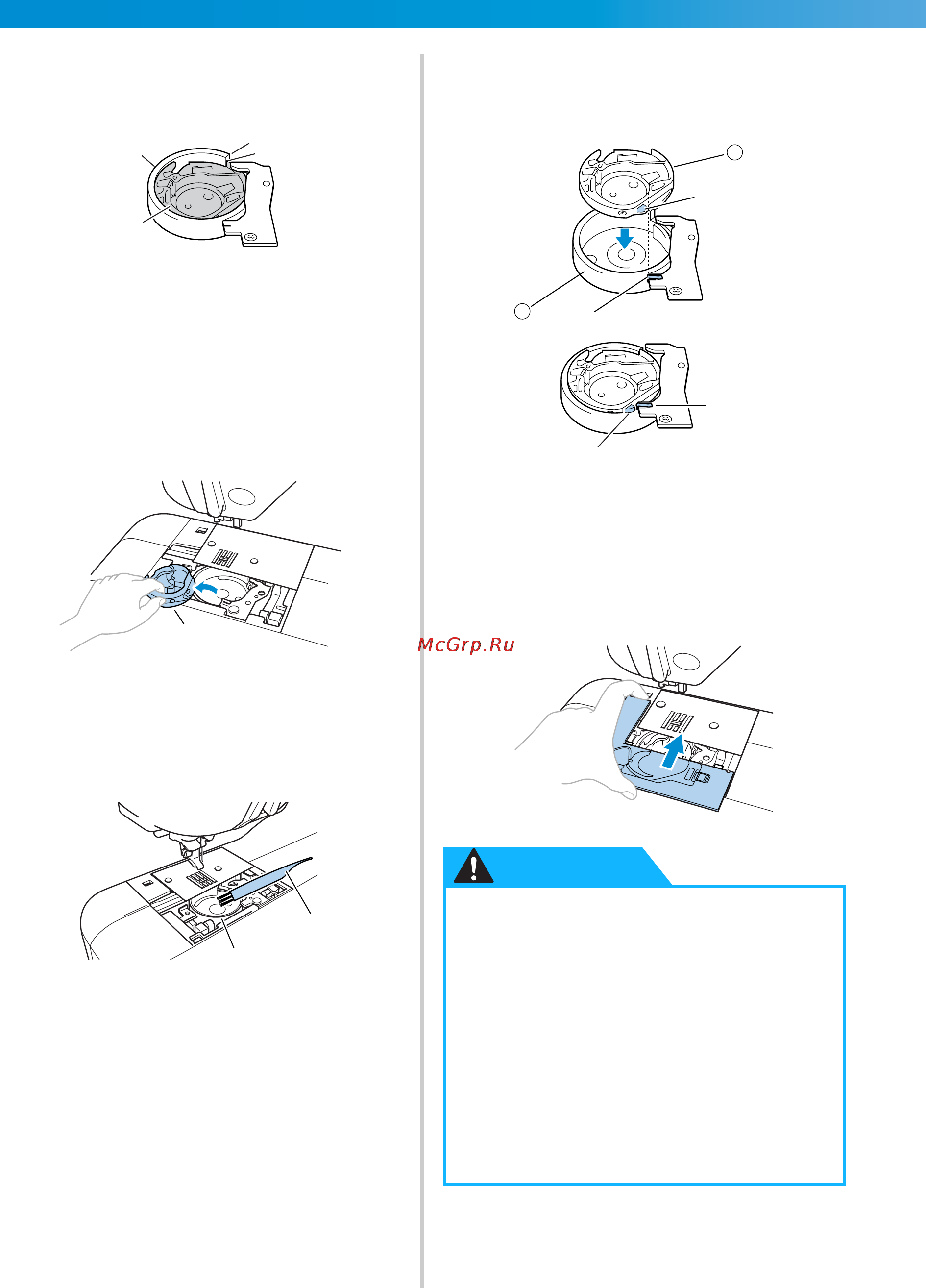 McGrp.Ru