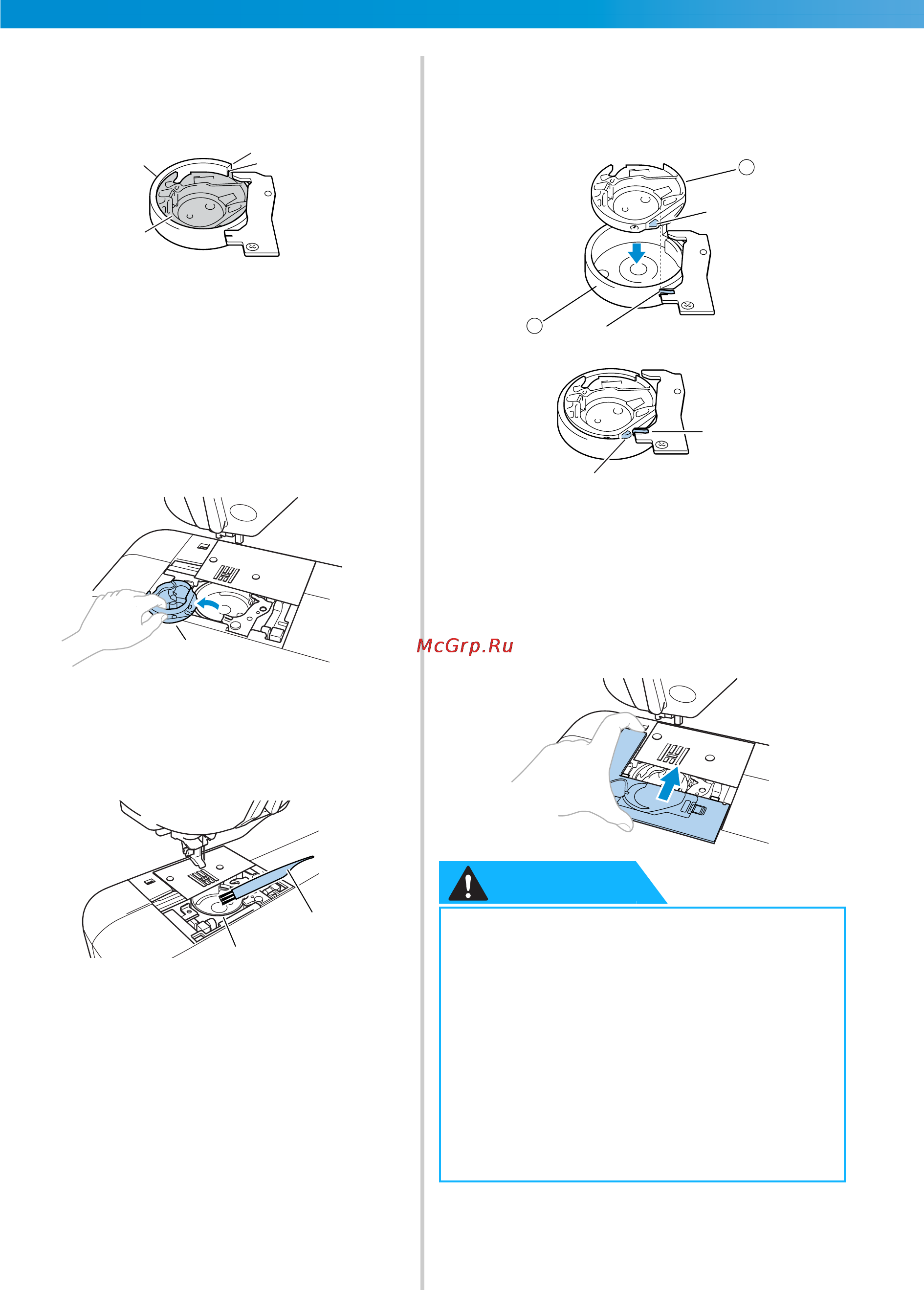 McGrp.Ru