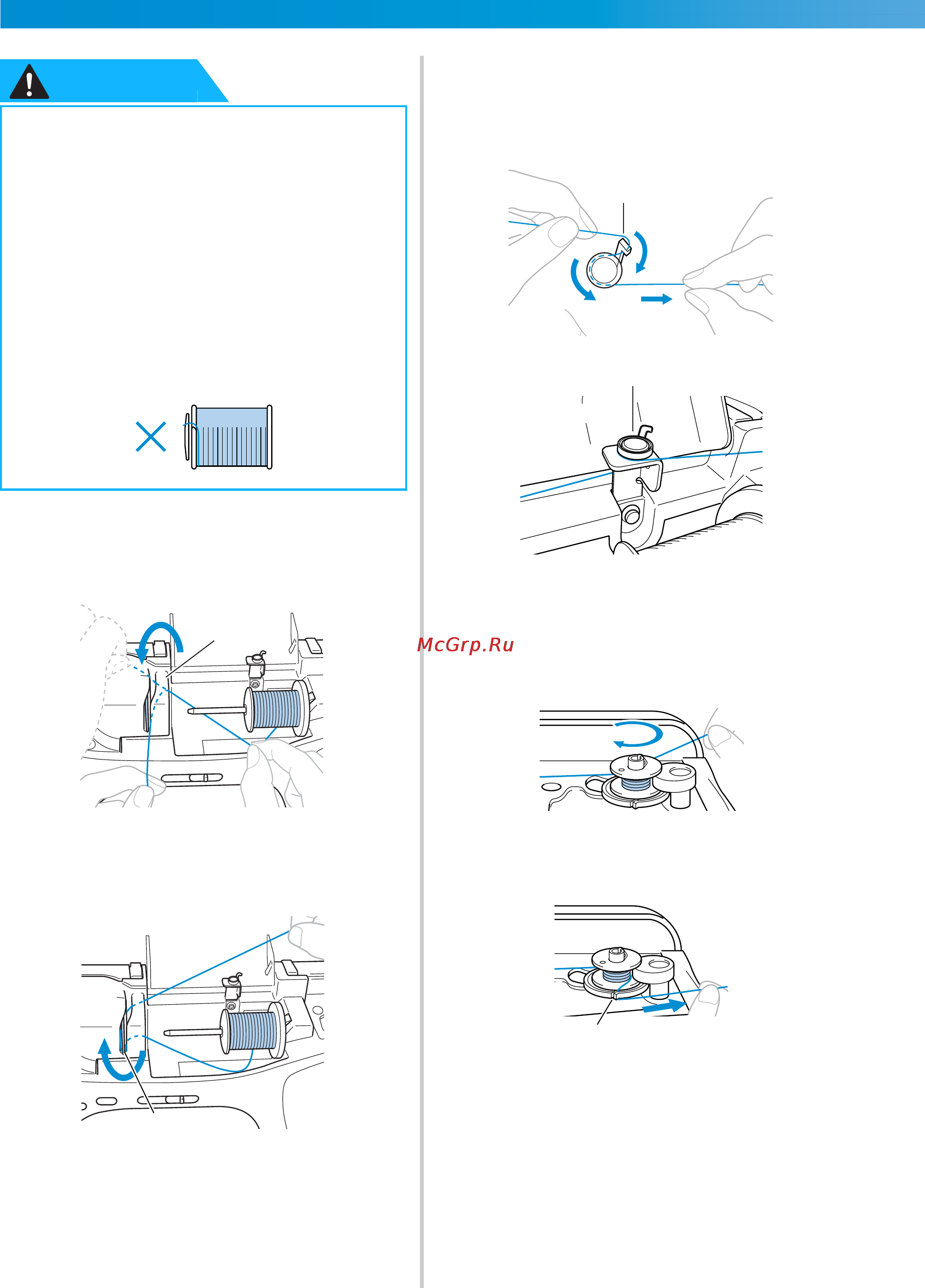 McGrp.Ru