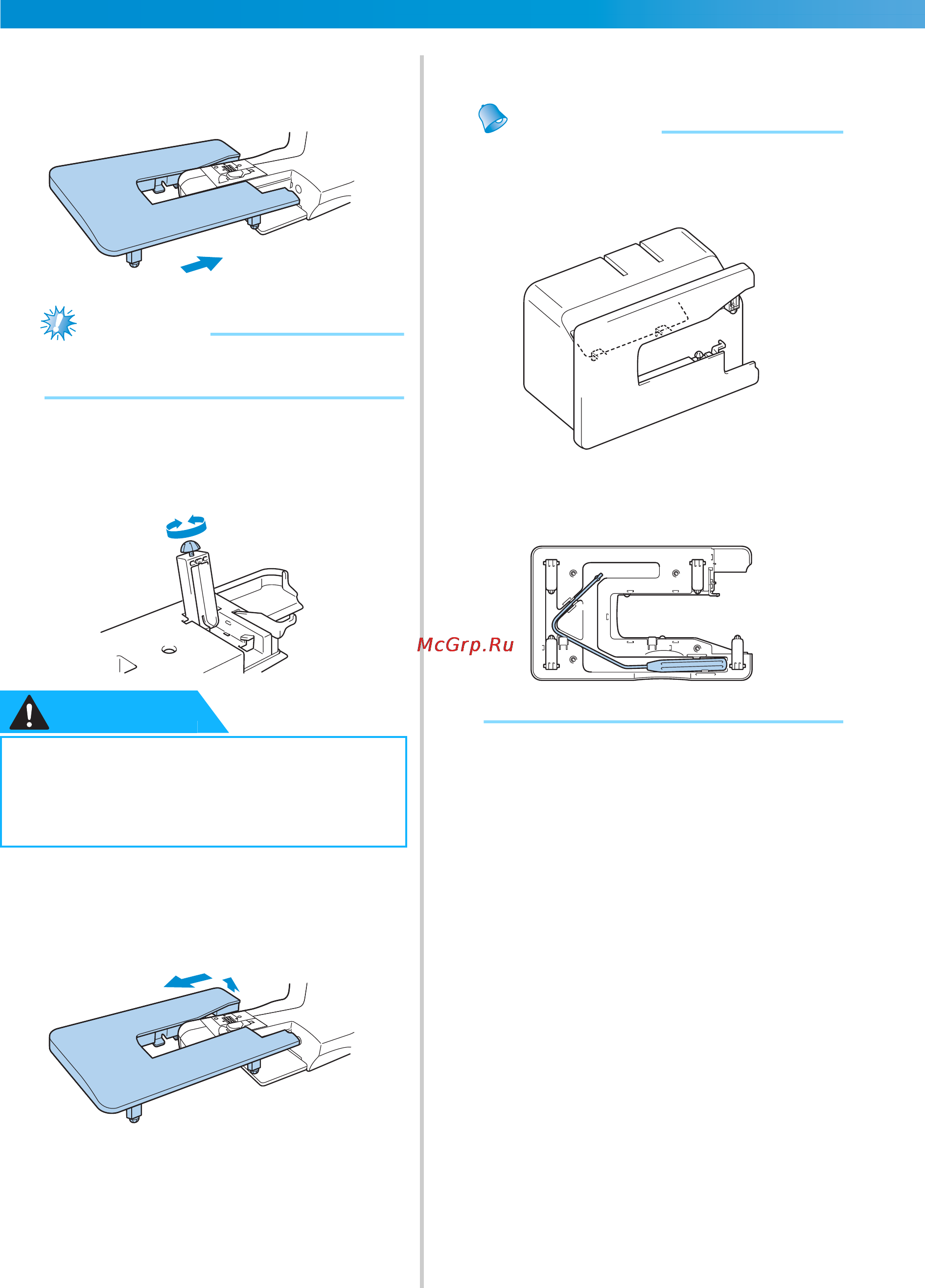 McGrp.Ru