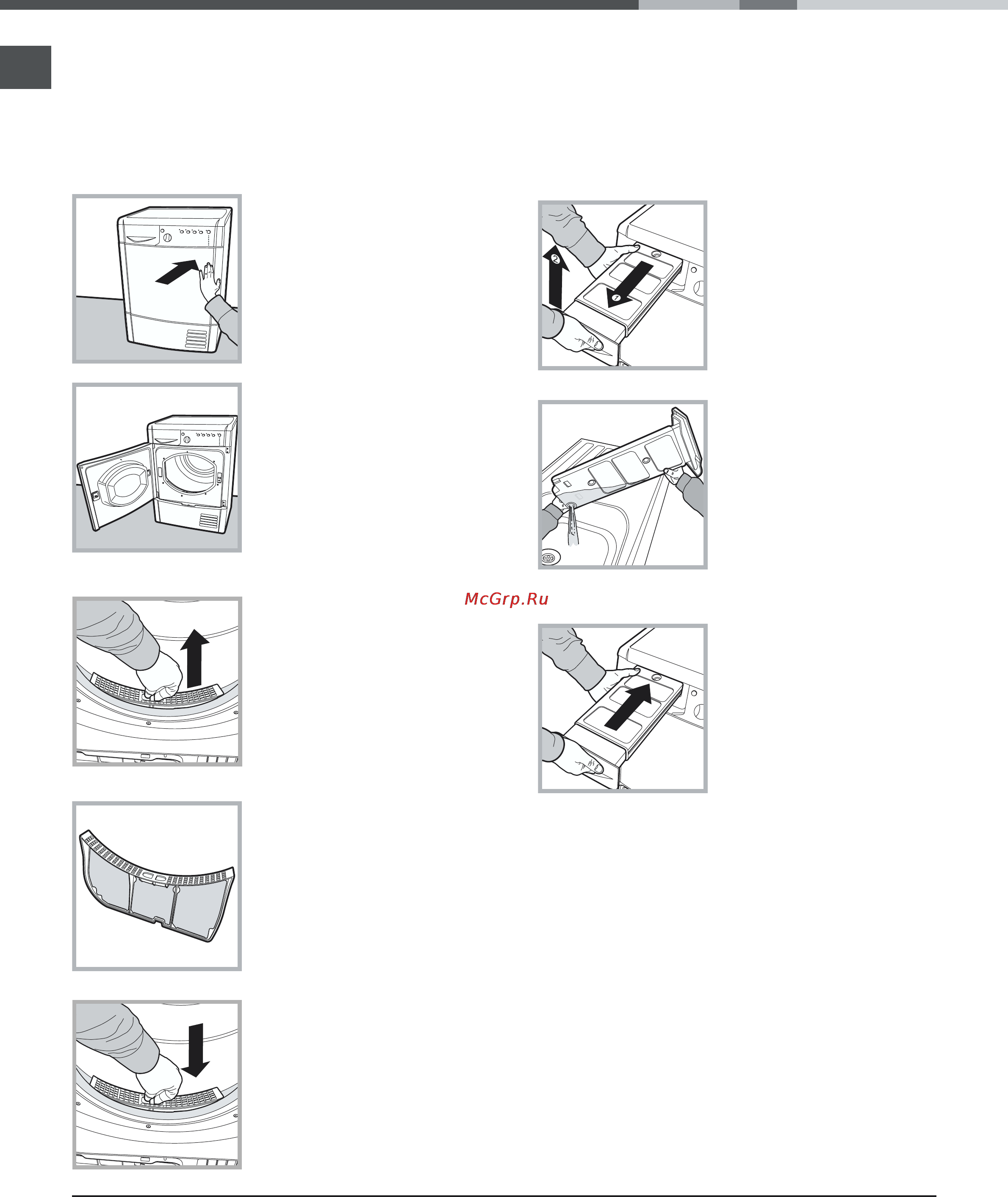 2

1

McGrp.Ru