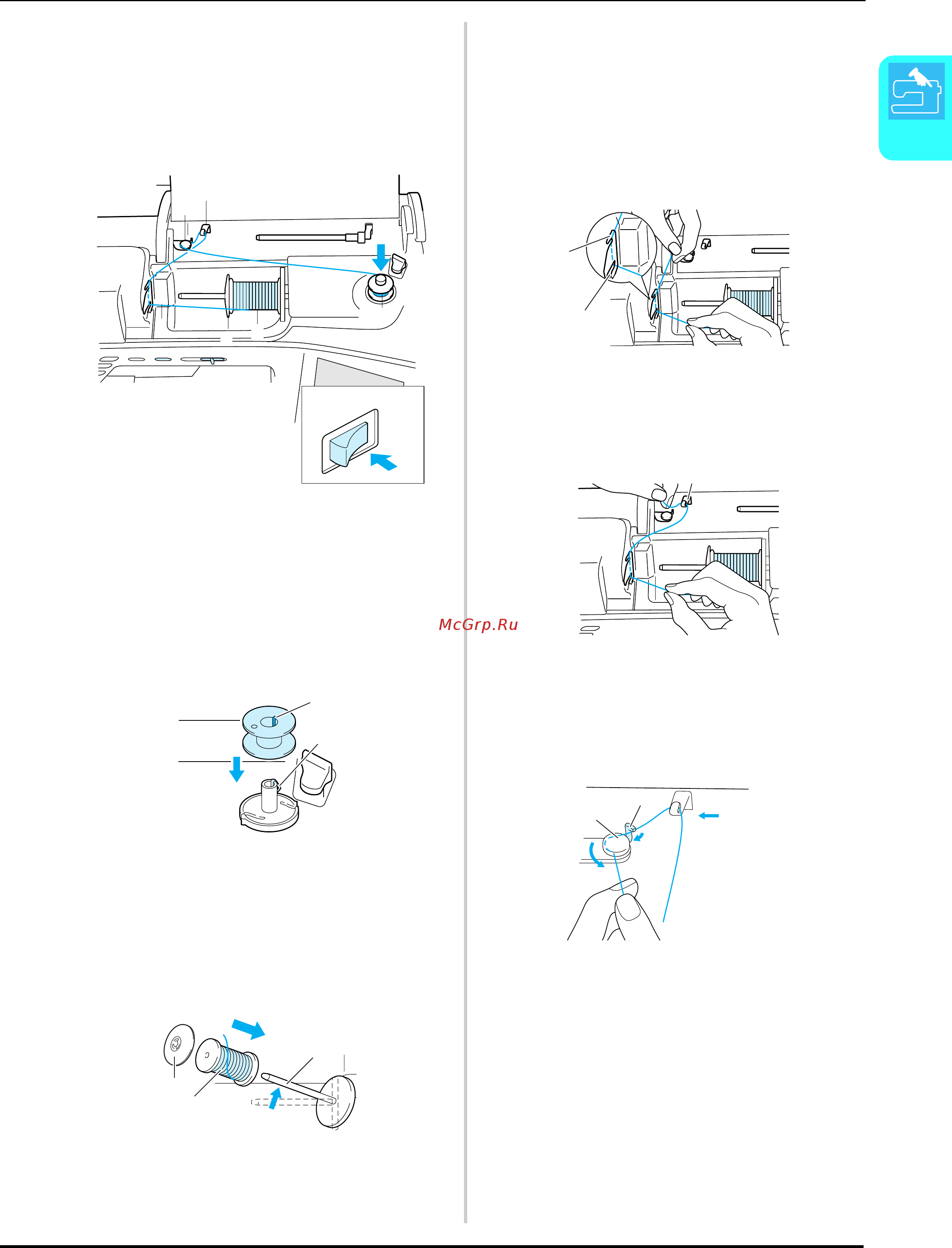 McGrp.Ru