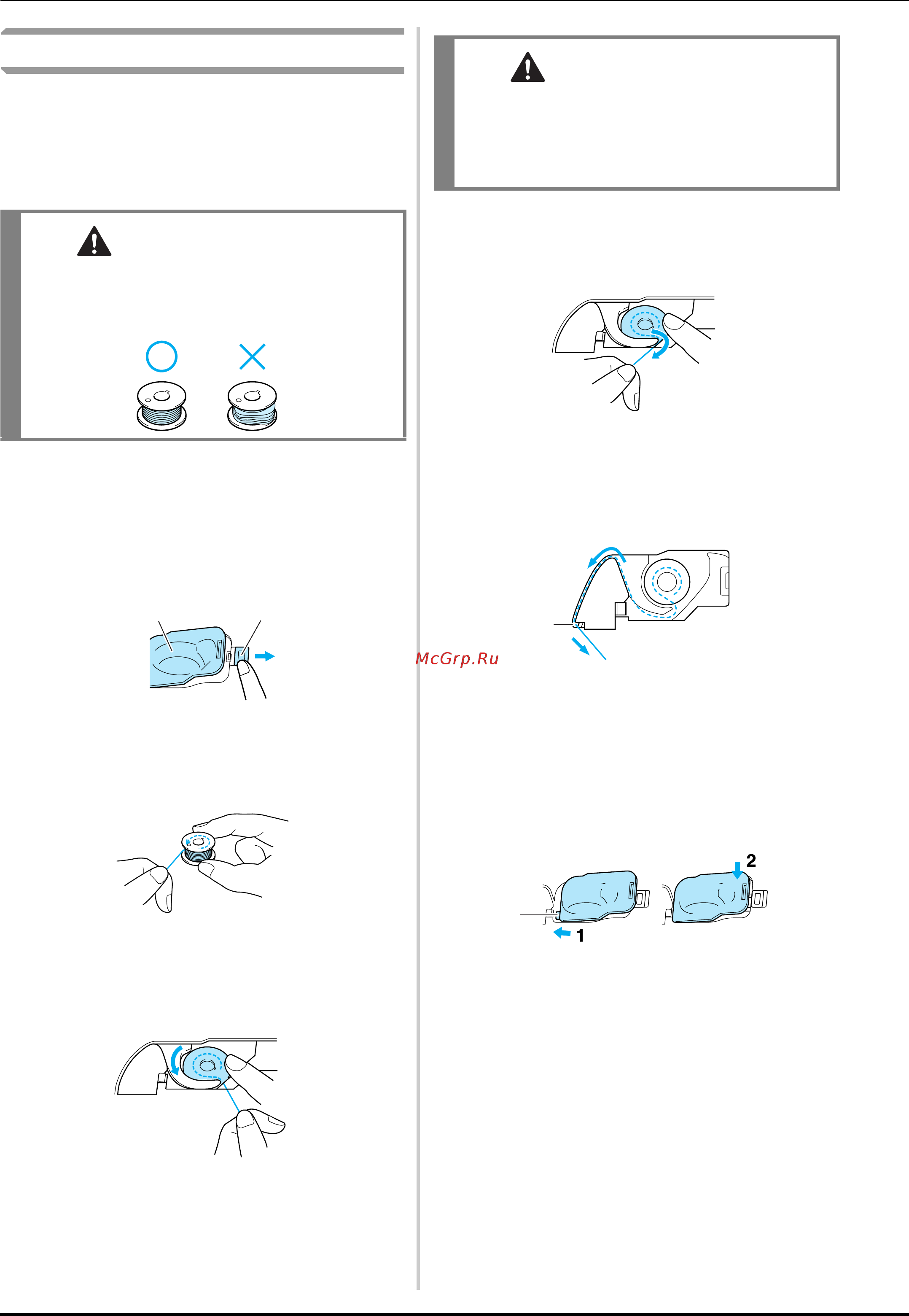 McGrp.Ru

2

1