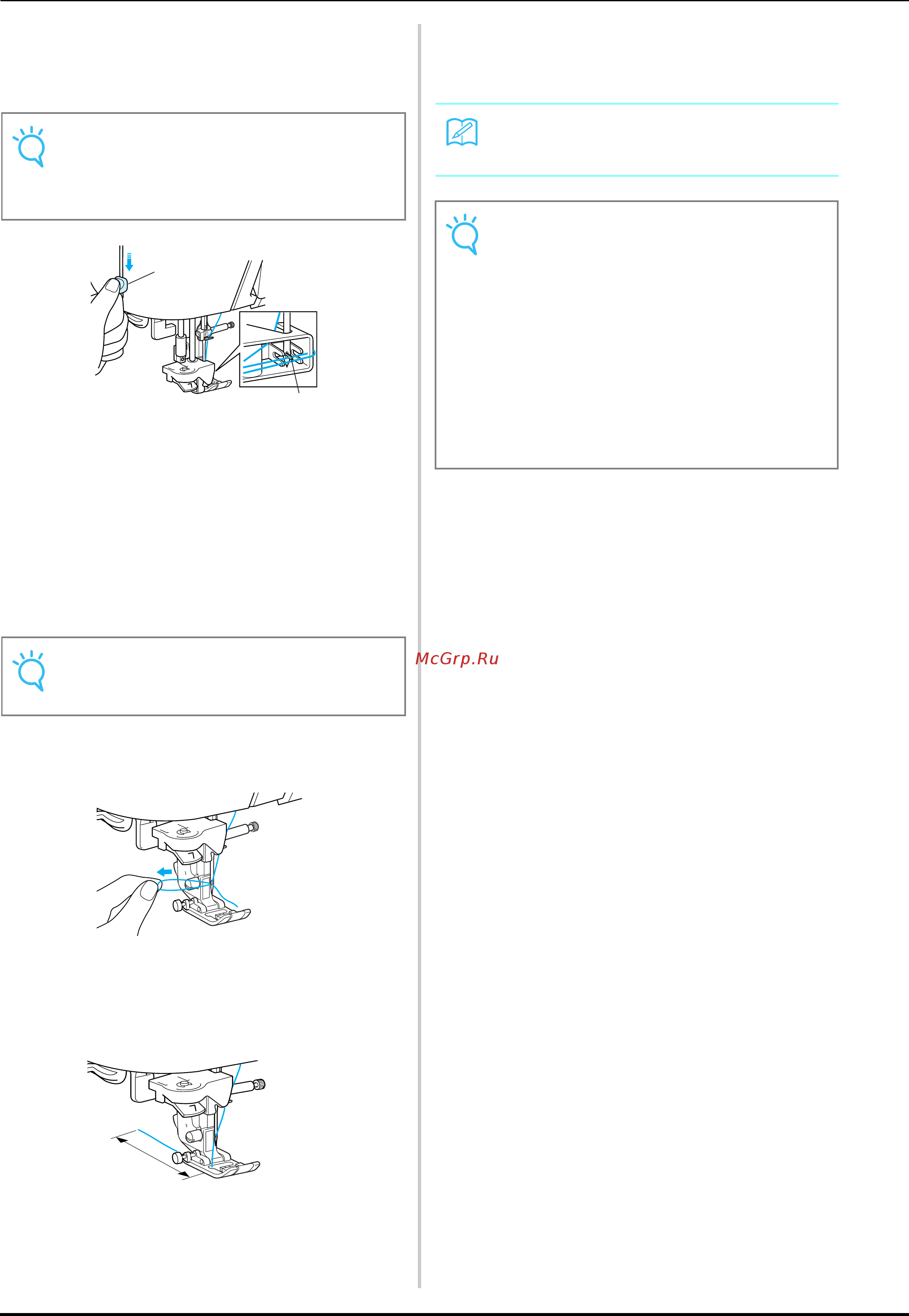 McGrp.Ru