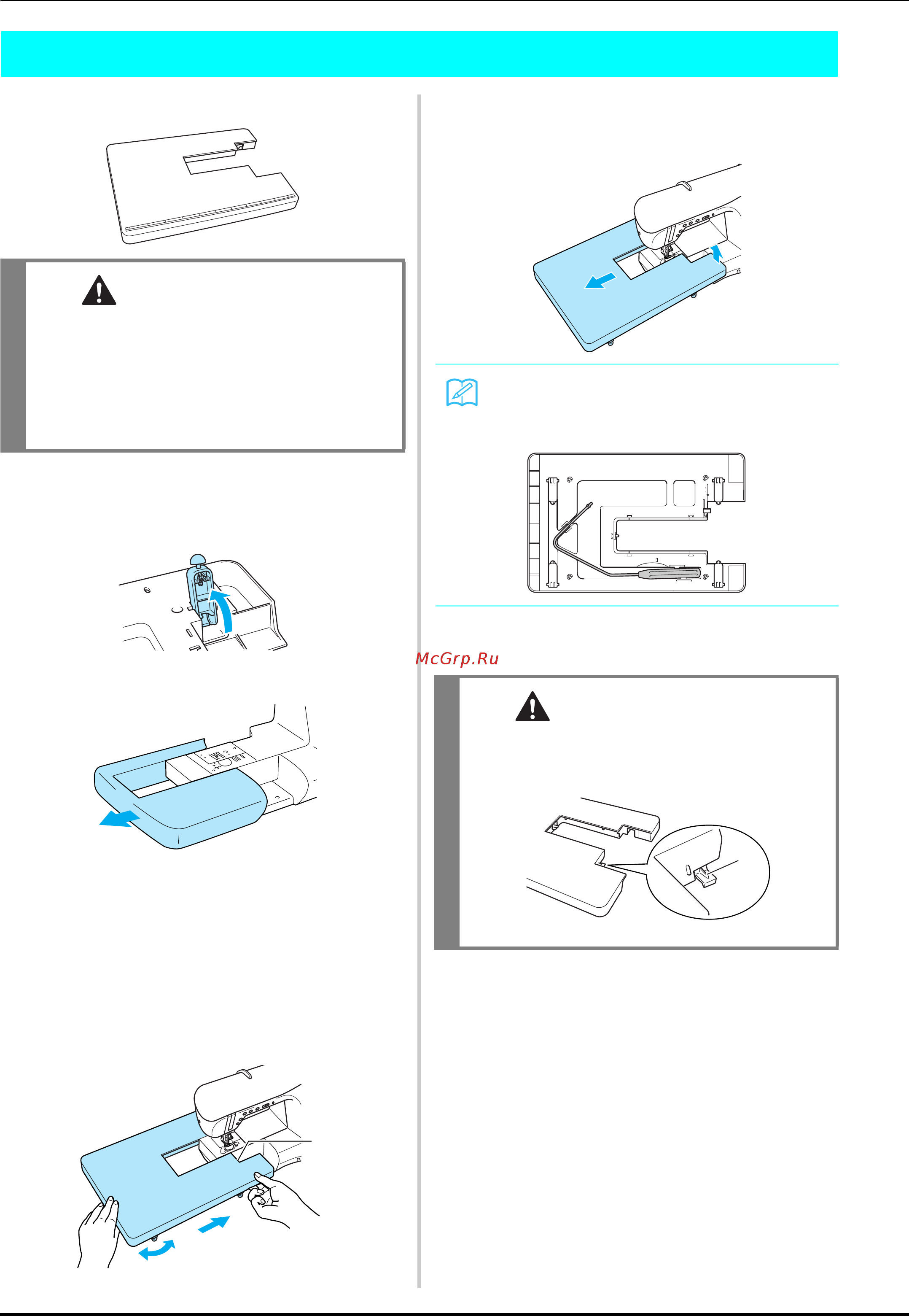 McGrp.Ru