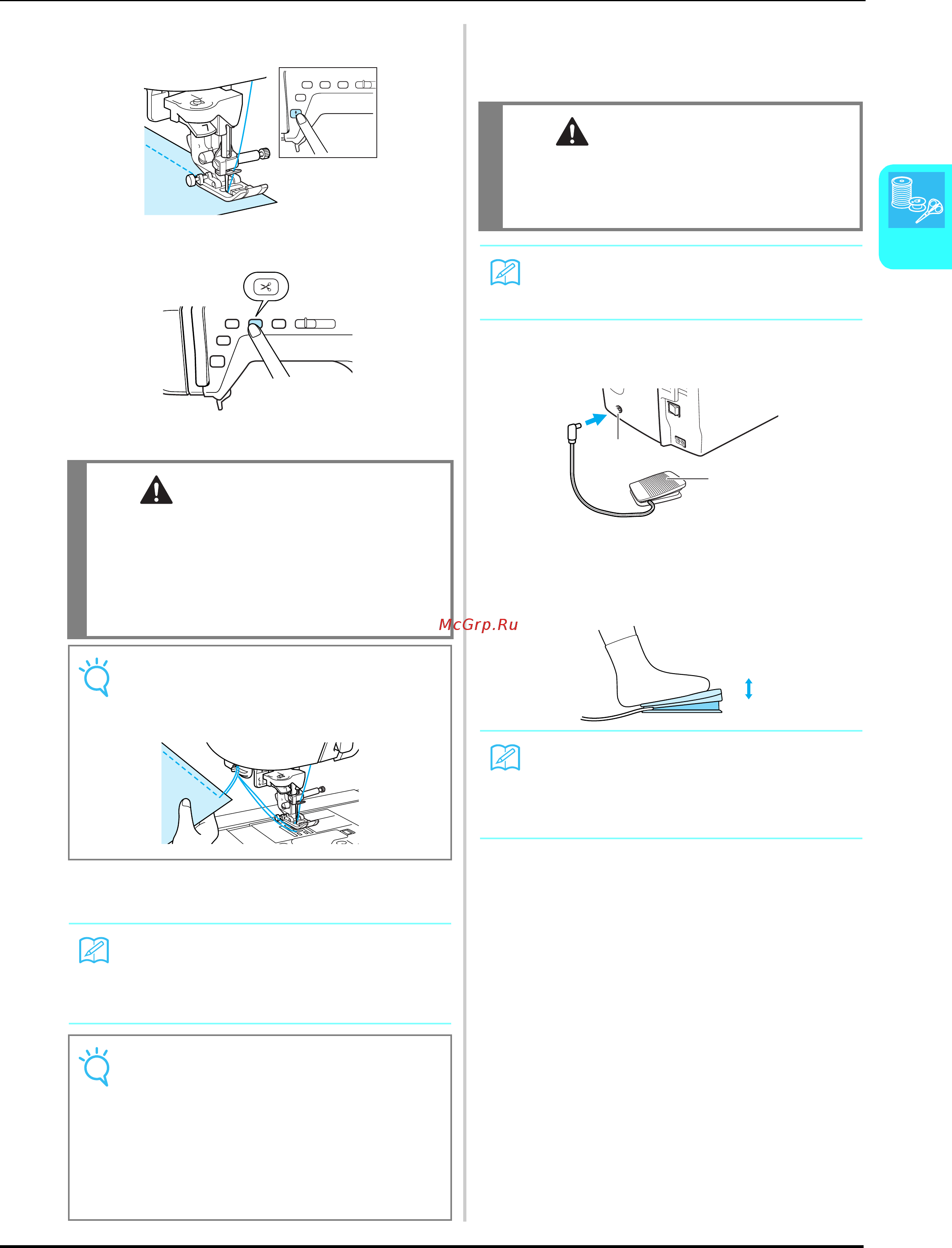 McGrp.Ru