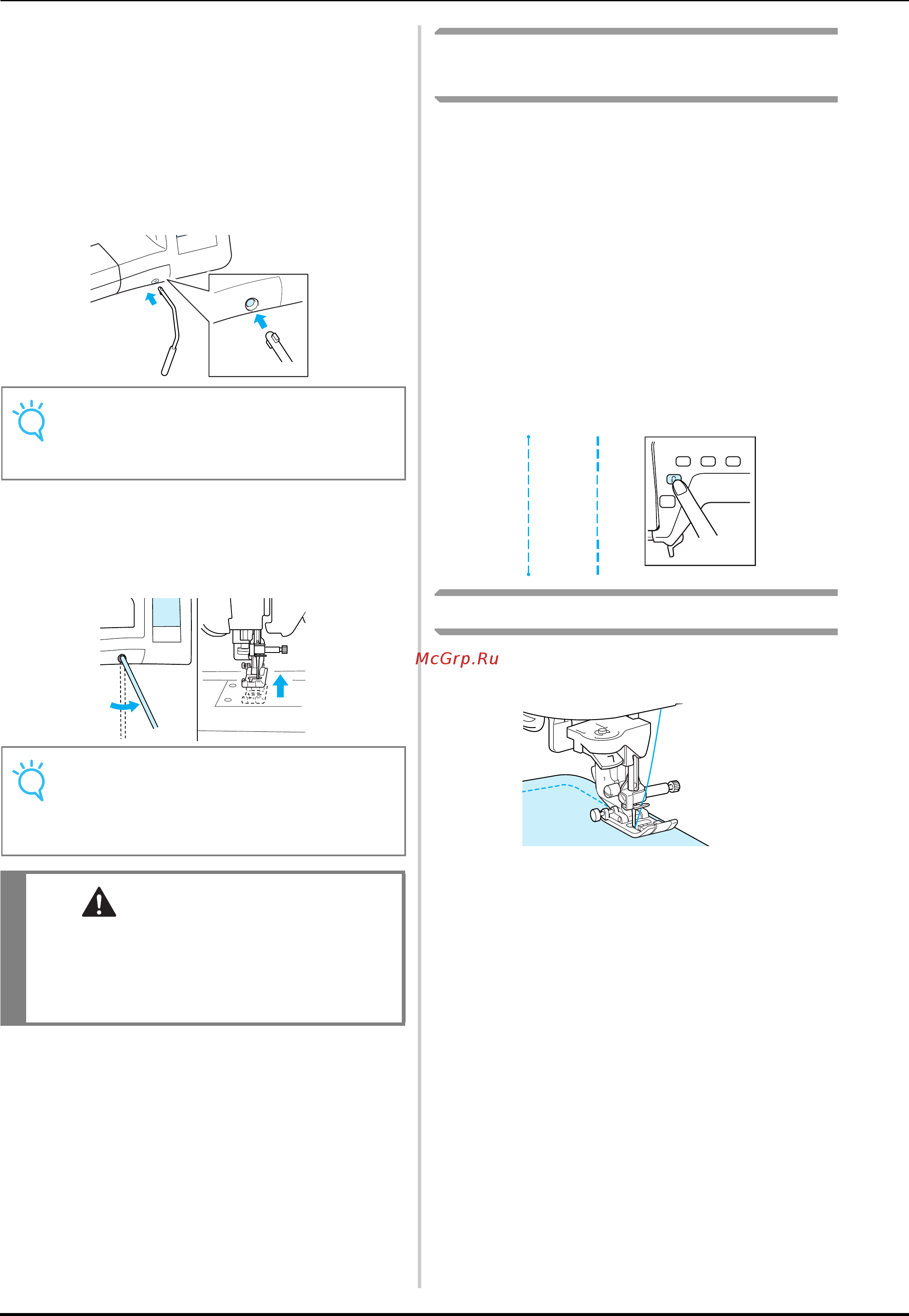 McGrp.Ru