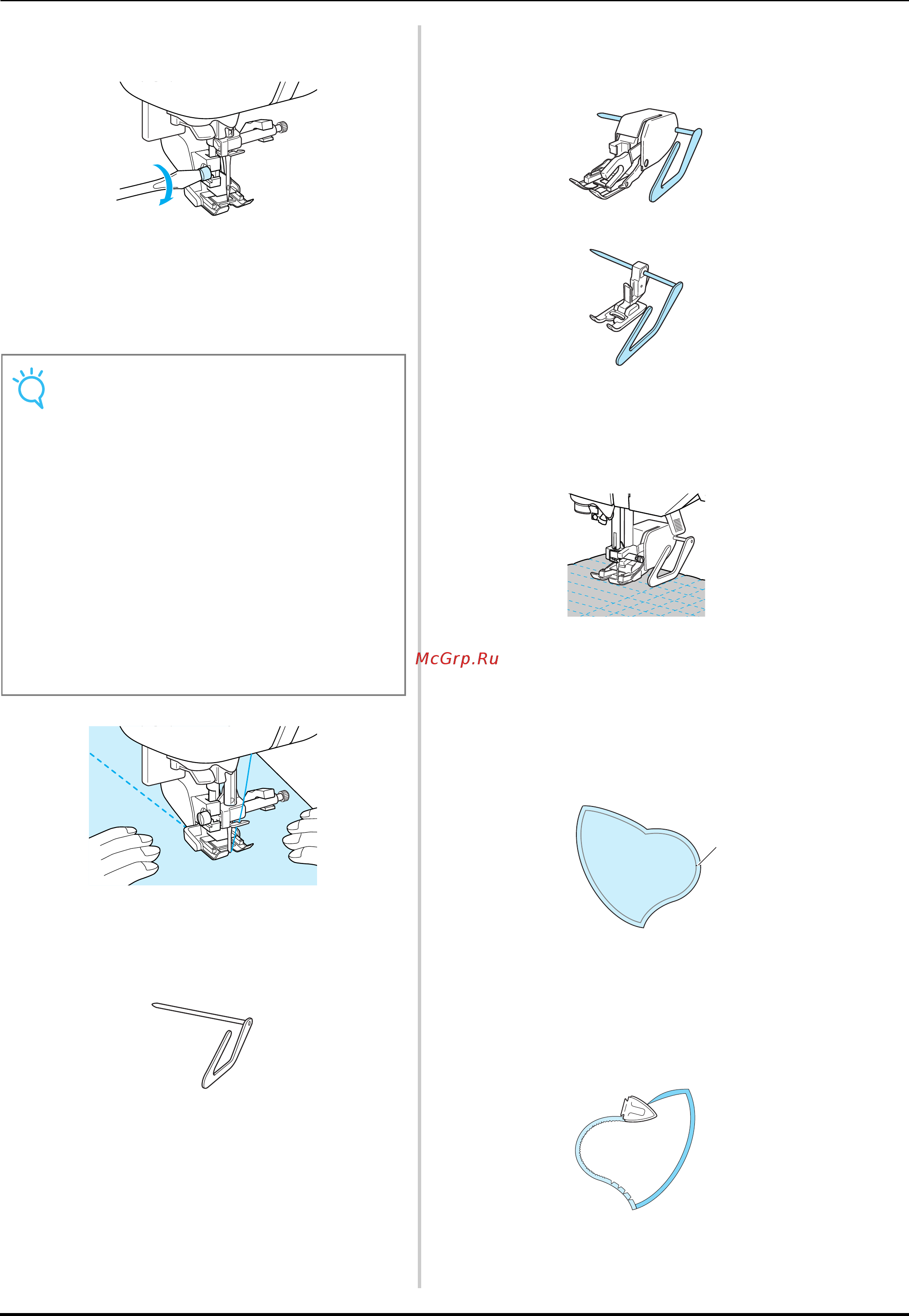 McGrp.Ru