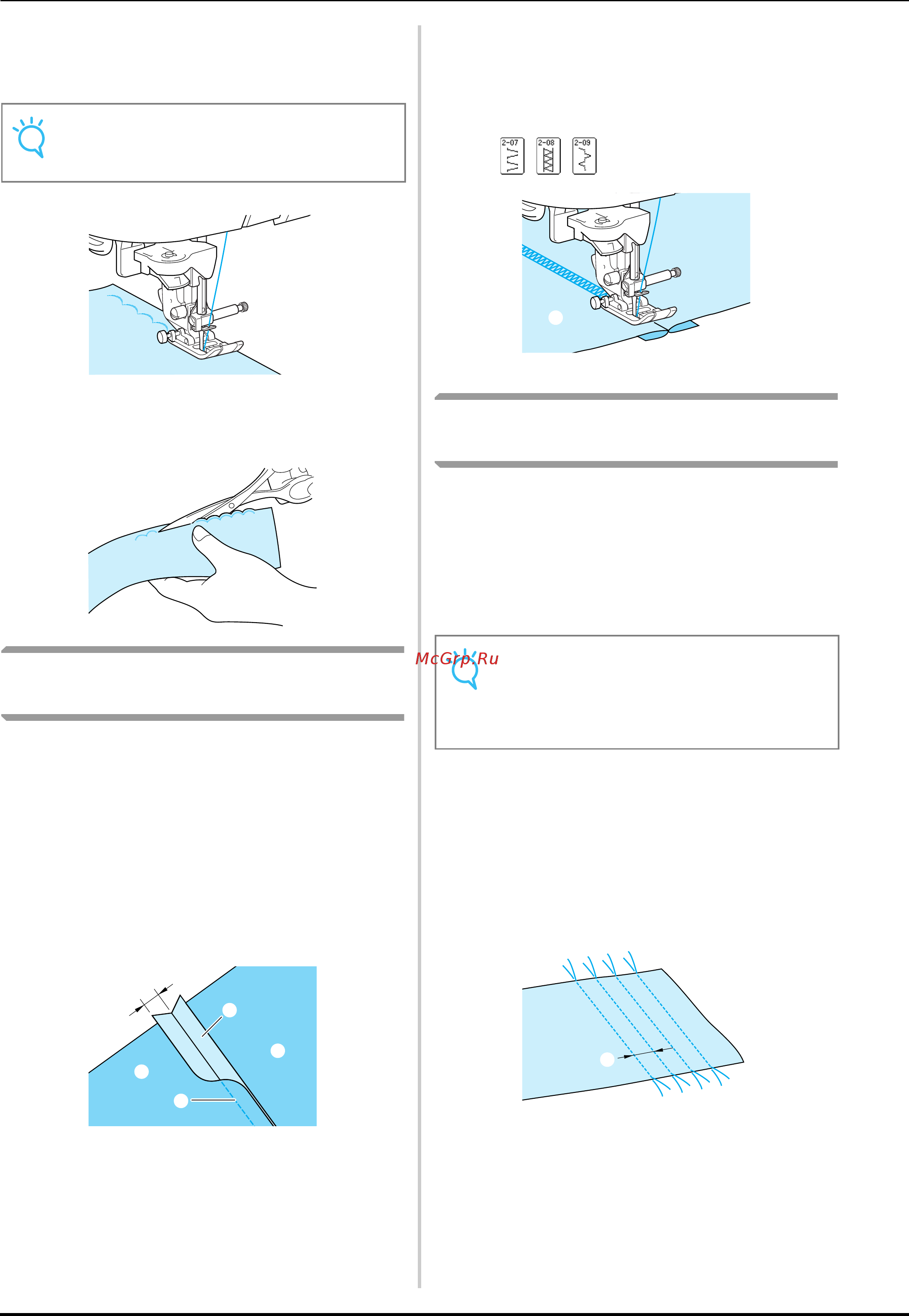 2-07
2-08
2-09

McGrp.Ru