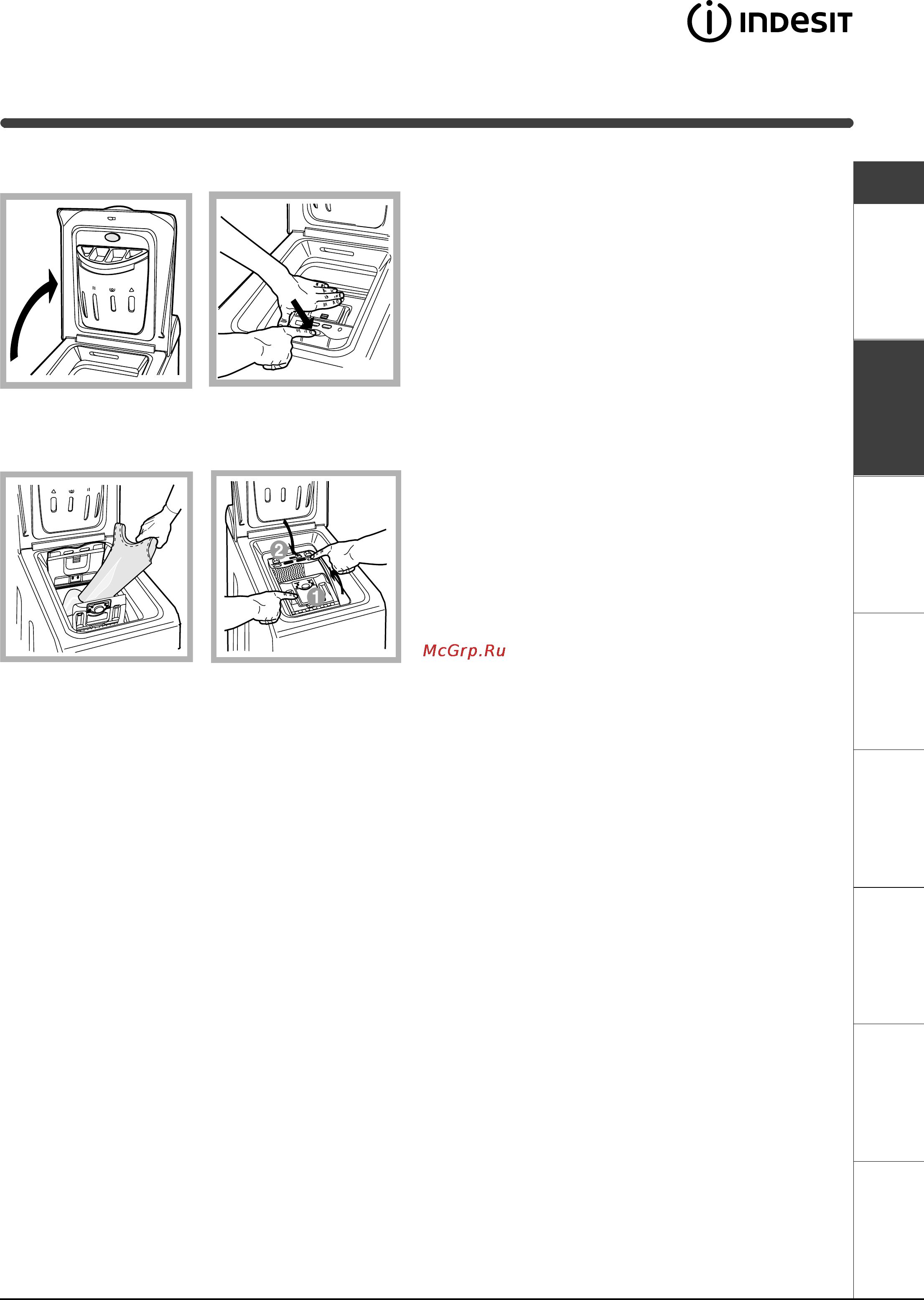 INDESIT

2

1

McGrp.Ru