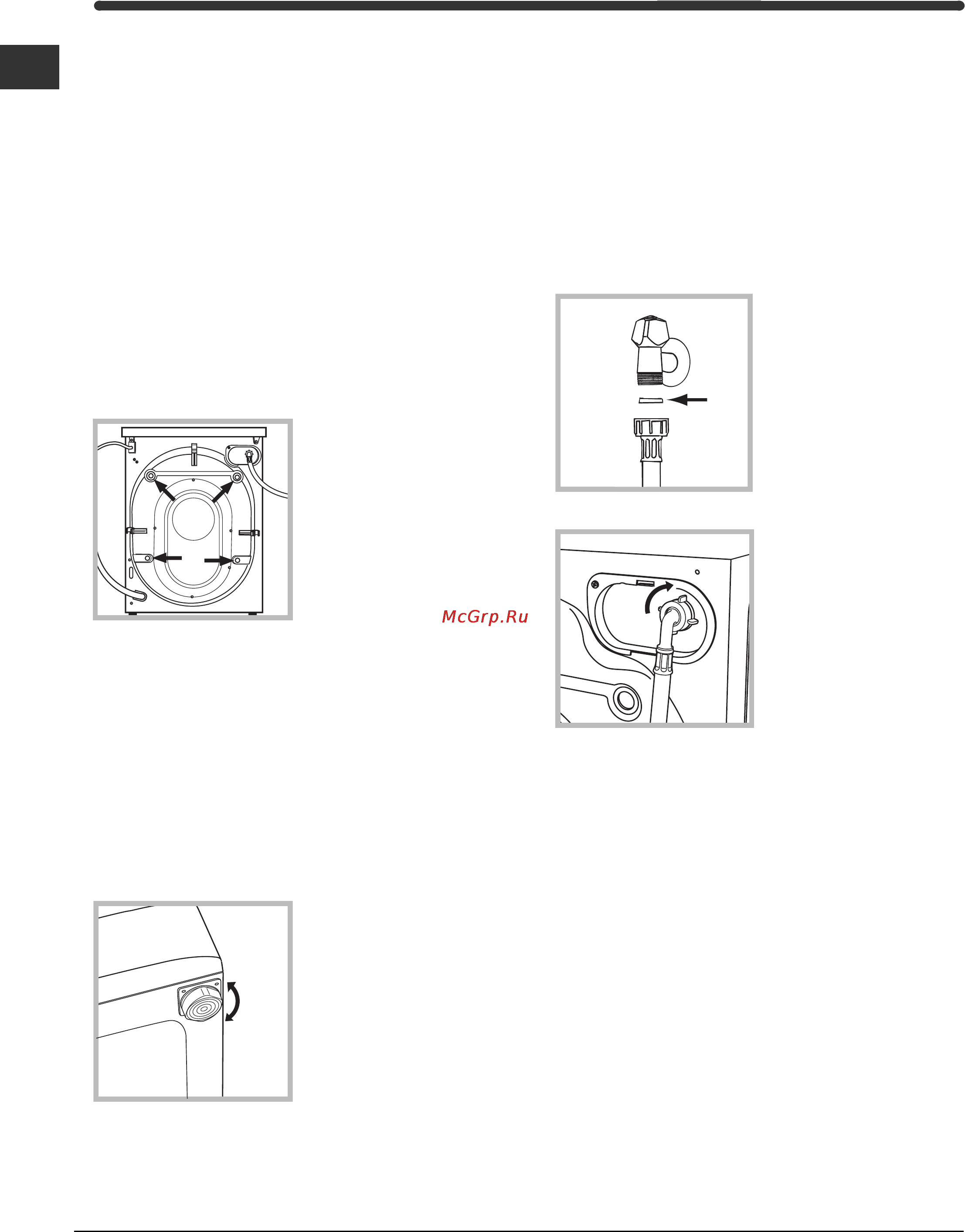 McGrp.Ru