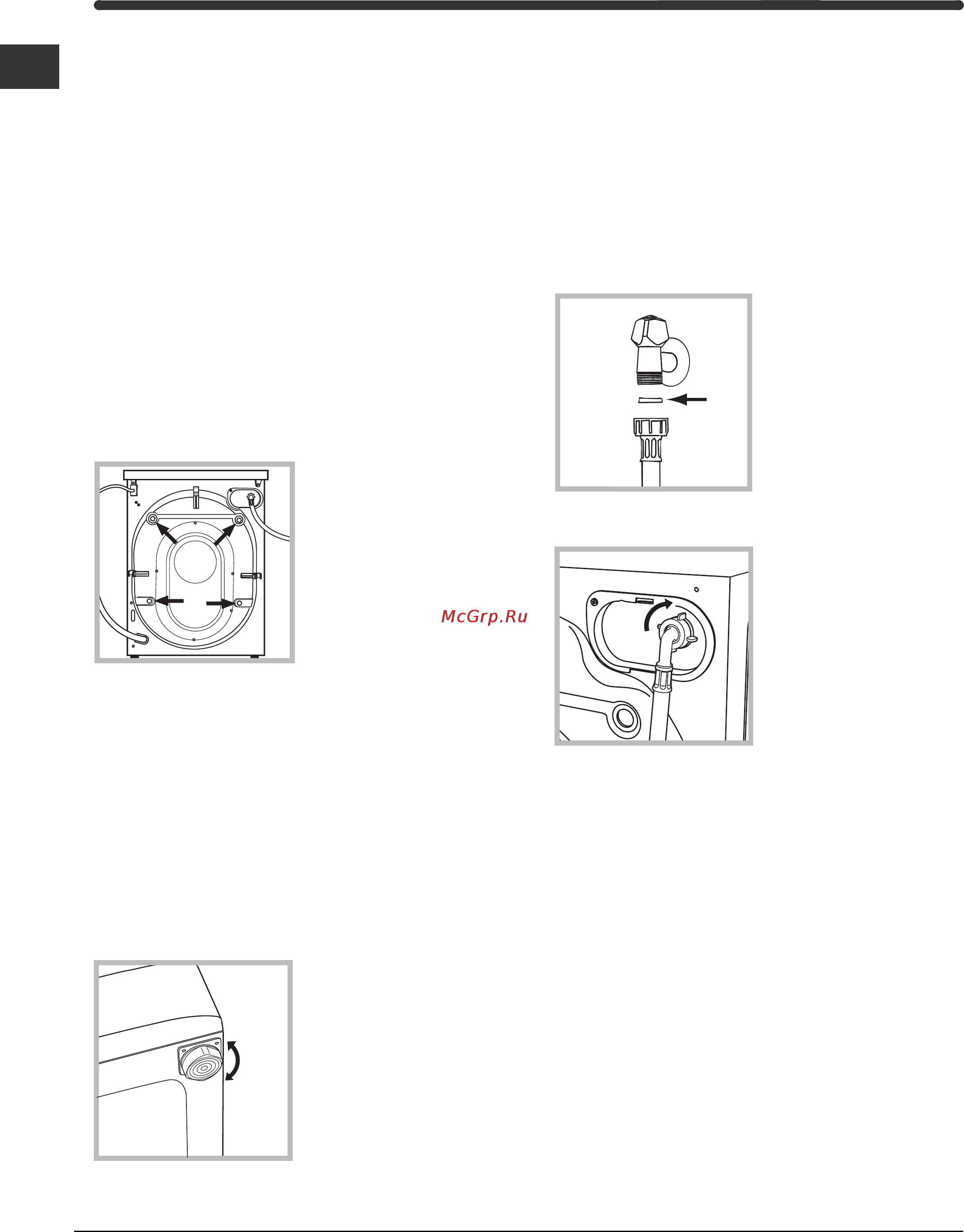 McGrp.Ru