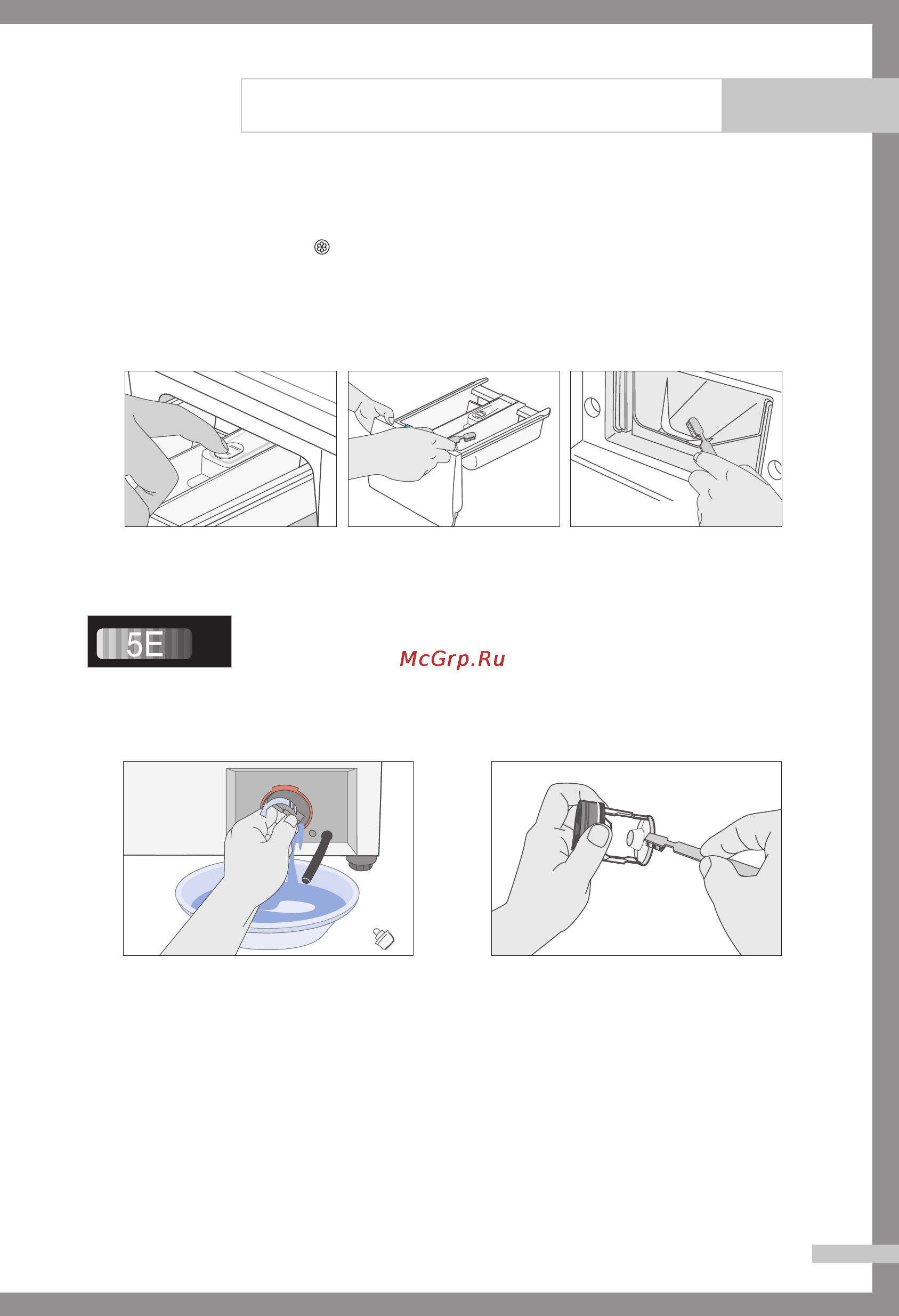 5E

McGrp.Ru