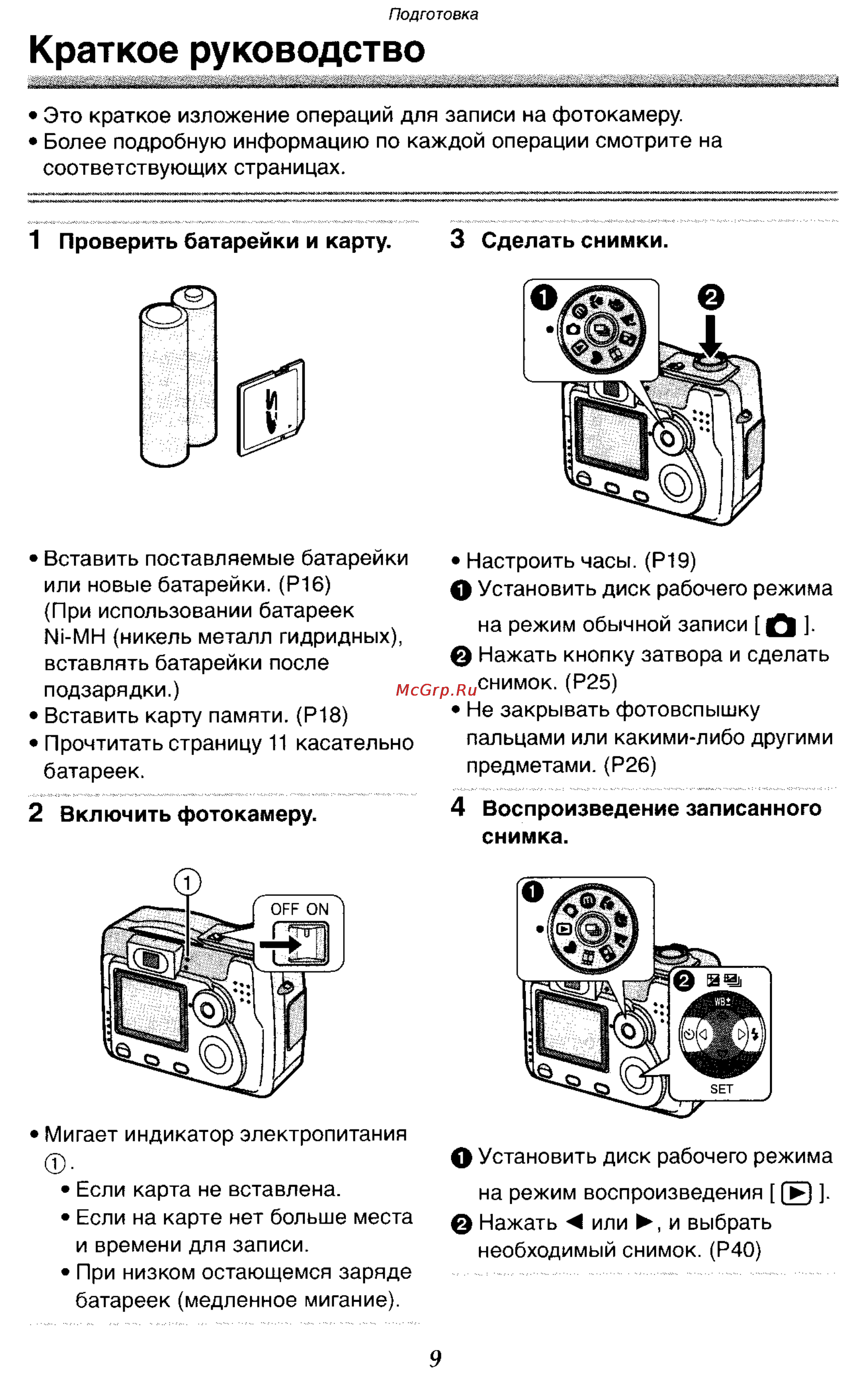 Подготовка

Краткое руководство

• Это краткое изложение операций для записи на фотокамеру.
• Более подробную информацию по каждой операции смотрите на соответствующих страницах.

1 Проверить батарейки и карту.

• Вставить поставляемые батарейки или новые батарейки. (P16) (При использовании батареек Ni-MH (никель металл гидридных), вставлять батарейки после подзарядки.)
• Вставить карту памяти. (P18)
• Прочтитать страницу 11 касательно батареек.

2 Включить фотокамеру.

①

OFF ON

• Мигает индикатор электропитания ①.
• Если карта не вставлена.
• Если на карте нет больше места и времени для записи.
• При низком остающемся заряде батареек (медленное мигание).

3 Сделать снимки.

❶ ❷

• Настроить часы. (P19)
❶ Установить диск рабочего режима на режим обычной записи [ ].
❷ Нажать кнопку затвора и сделать снимок. (P25)
• Не закрывать фотовспышку пальцами или какими-либо другими предметами. (P26)

McGrp.Ru

4 Воспроизведение записанного снимка.

❶ ❷

WB±

SET

❶ Установить диск рабочего режима на режим воспроизведения [ ▶ ].
❷ Нажать ◀ или ▶, и выбрать необходимый снимок. (P40)

9