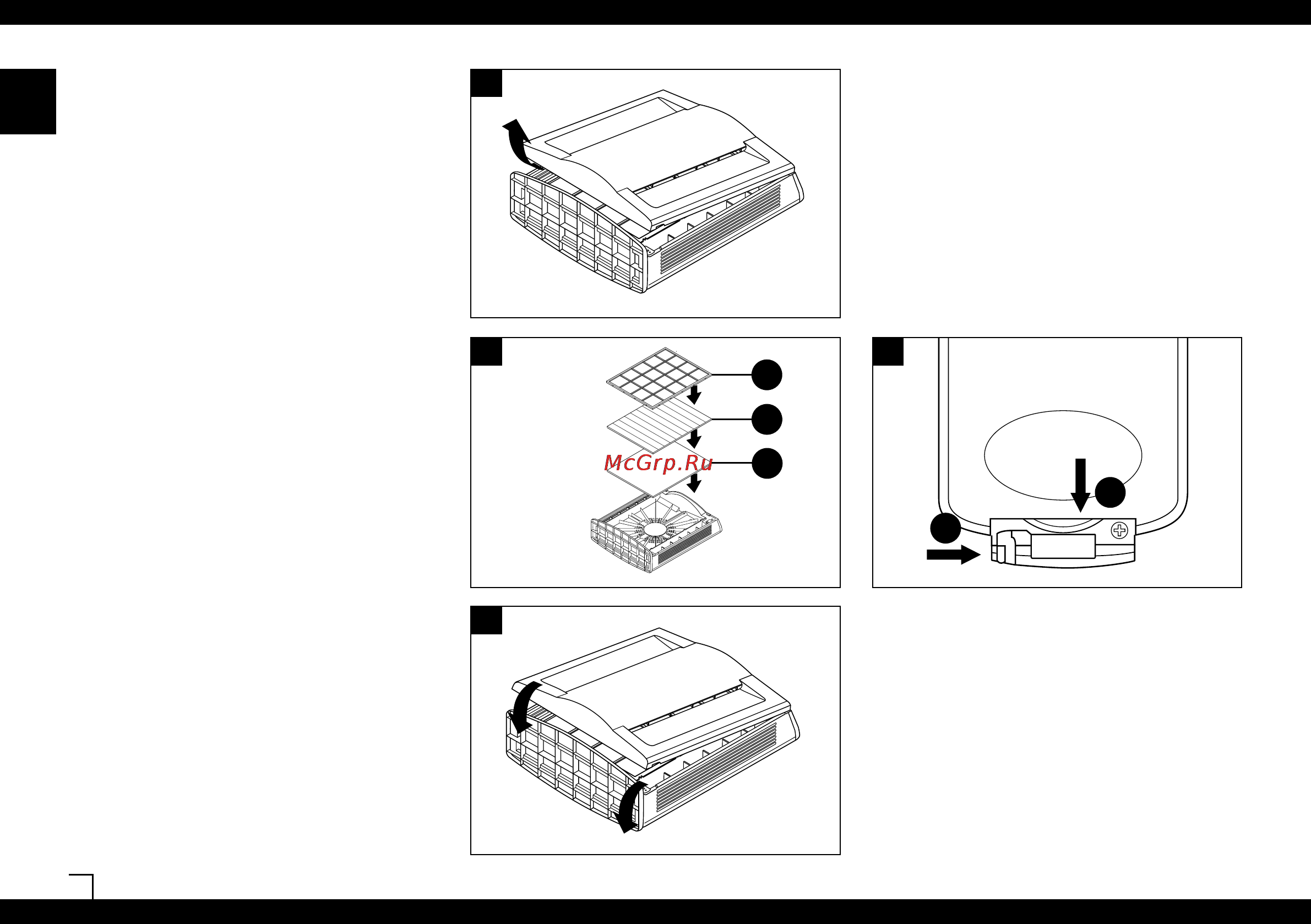 McGrp.Ru